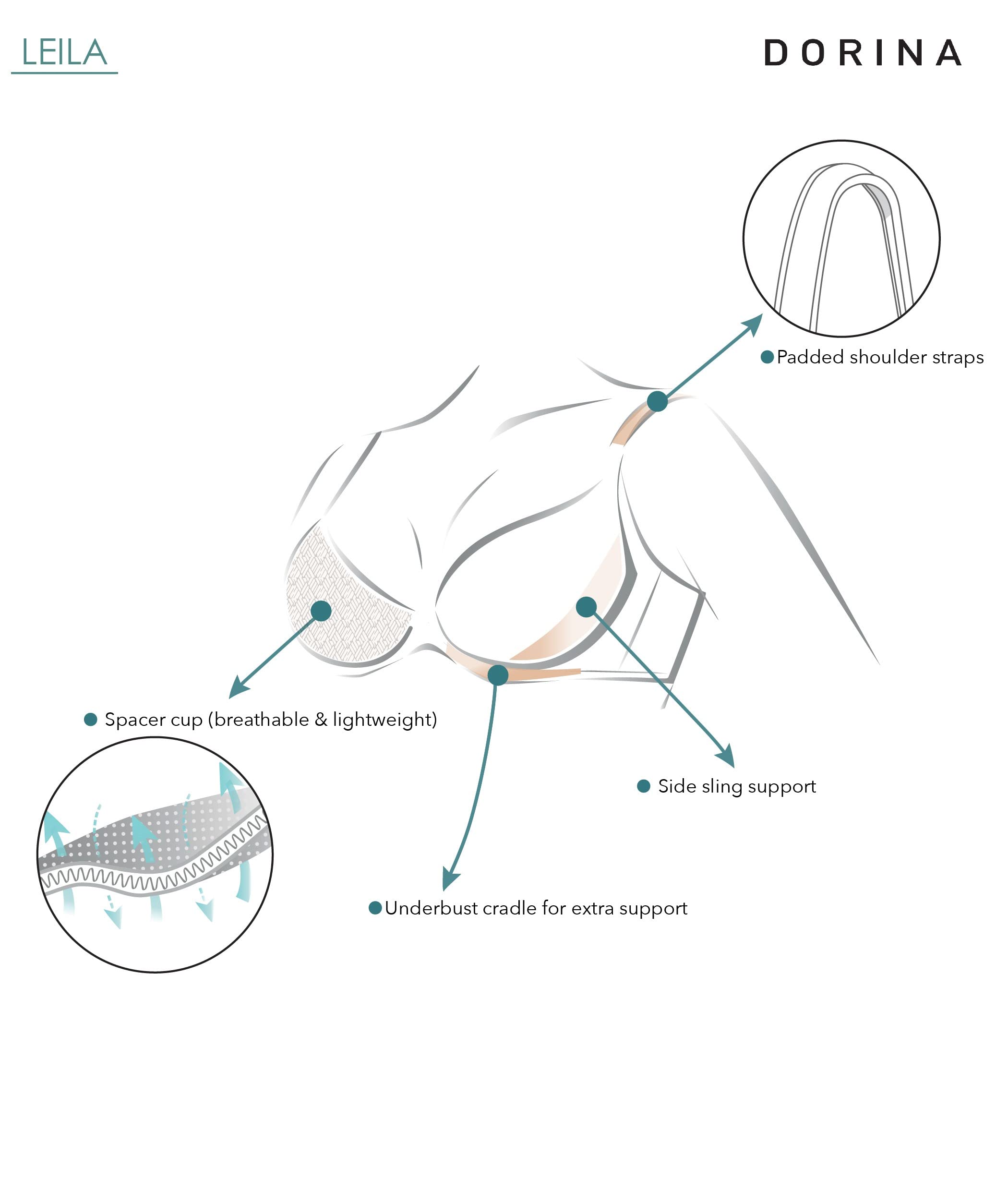 LEILA

DORINA

Padded shoulder straps

Spacer cup (breathable & lightweight)

Side sling support

Underbust cradle for extra support