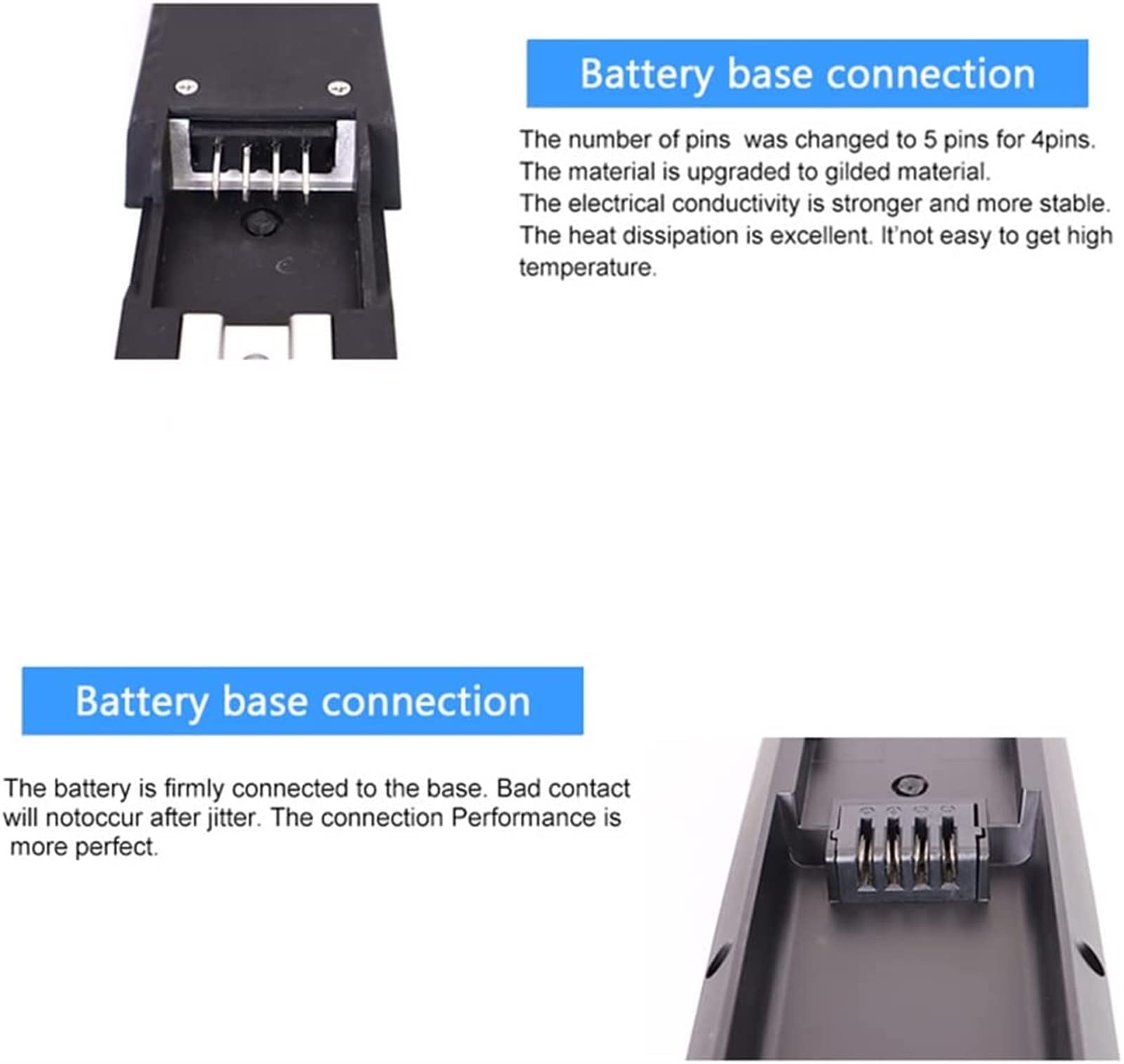 Battery base connection

The number of pins  was changed to 5 pins for 4pins.
The material is upgraded to gilded material.
The electrical conductivity is stronger and more stable.
The heat dissipation is excellent. It'not easy to get high temperature.

Battery base connection

The battery is firmly connected to the base. Bad contact will notoccur after jitter. The connection Performance is more perfect.