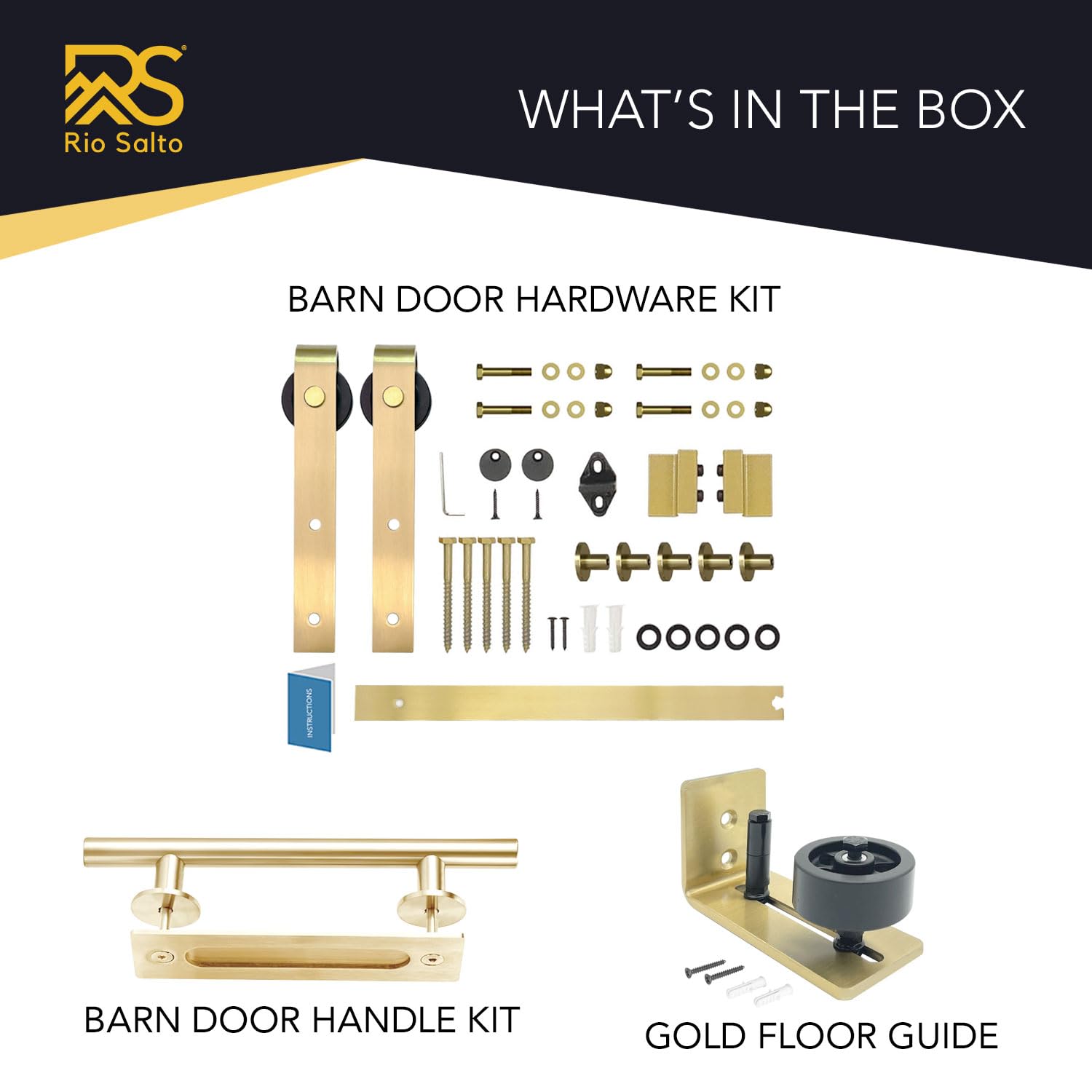 RS
Rio Salto

WHAT'S IN THE BOX

BARN DOOR HARDWARE KIT

INSTRUCTIONS

BARN DOOR HANDLE KIT

GOLD FLOOR GUIDE