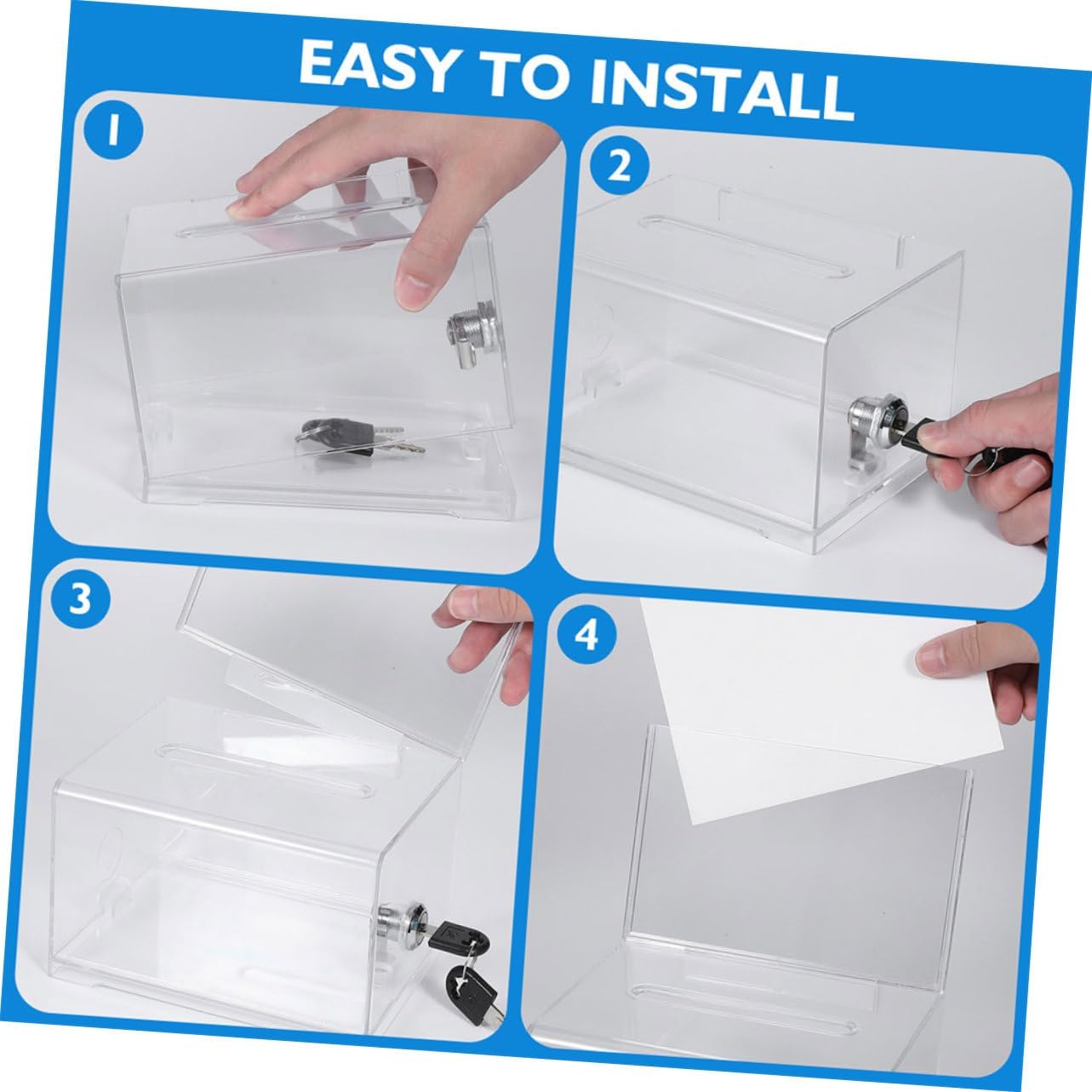 EASY TO INSTALL

1

2

3

4