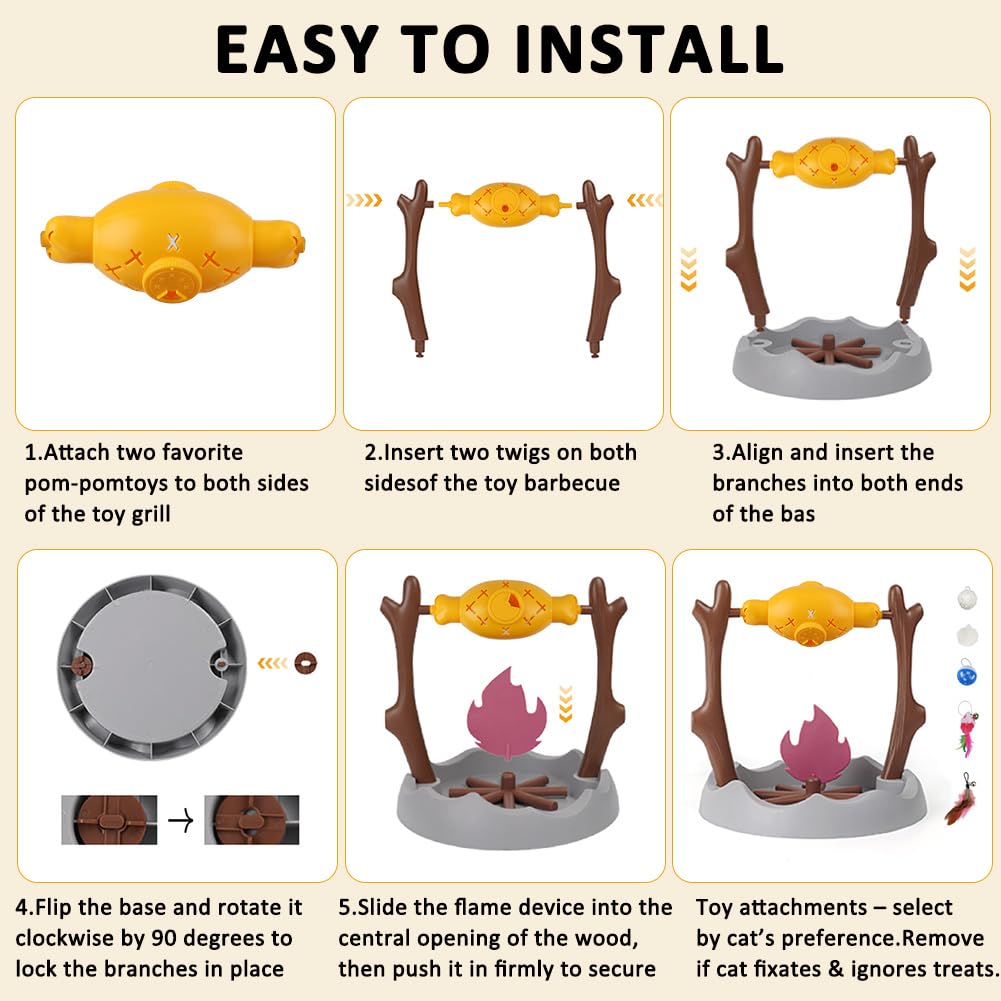 EASY TO INSTALL

1.Attach two favorite pom-pomtoys to both sides of the toy grill

2.Insert two twigs on both sidesof the toy barbecue

3.Align and insert the branches into both ends of the bas

4.Flip the base and rotate it clockwise by 90 degrees to lock the branches in place

5.Slide the flame device into the central opening of the wood, then push it in firmly to secure

Toy attachments – select by cat's preference.Remove if cat fixates & ignores treats.