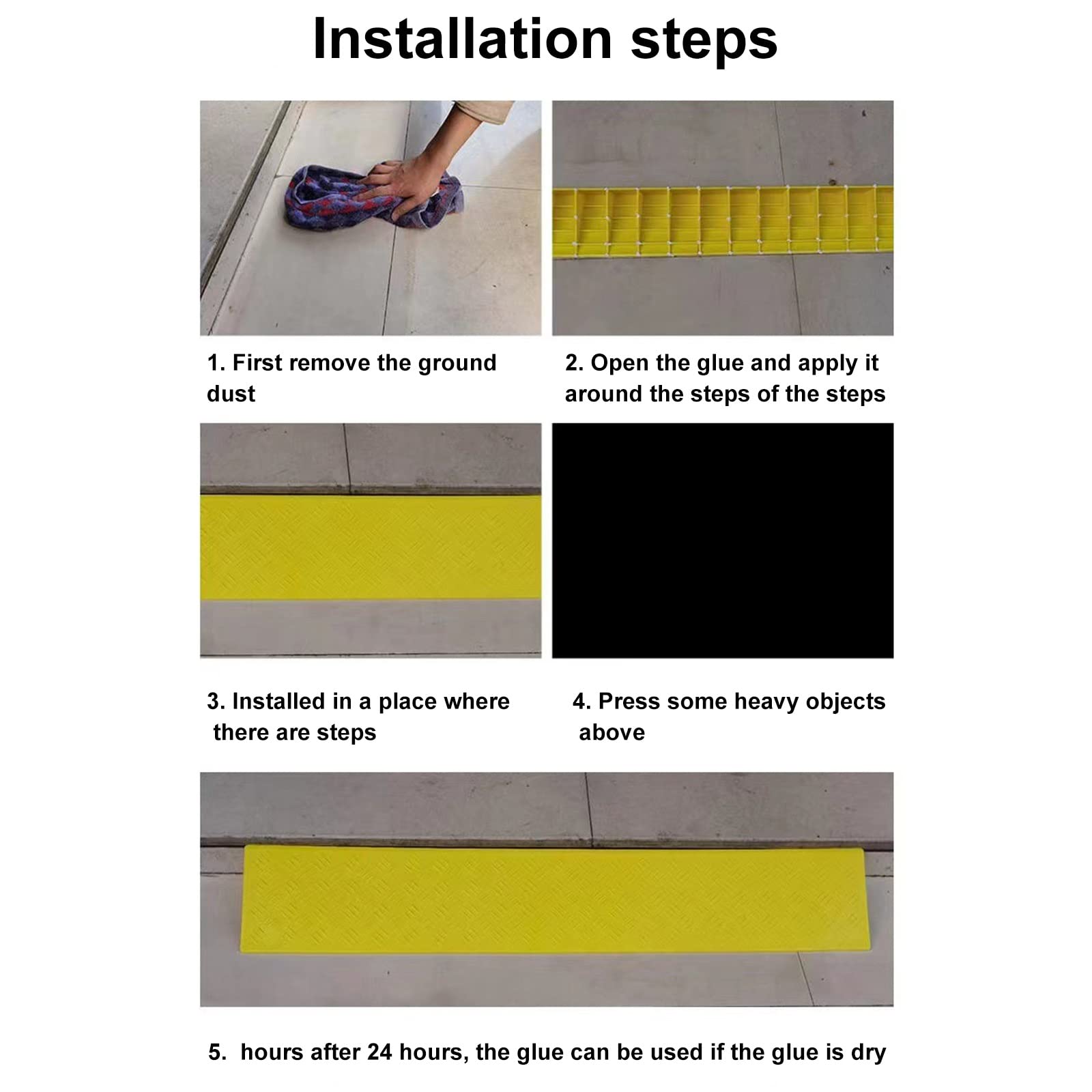 Installation steps

1. First remove the ground dust

2. Open the glue and apply it around the steps of the steps

3. Installed in a place where there are steps

4. Press some heavy objects above

5. hours after 24 hours, the glue can be used if the glue is dry