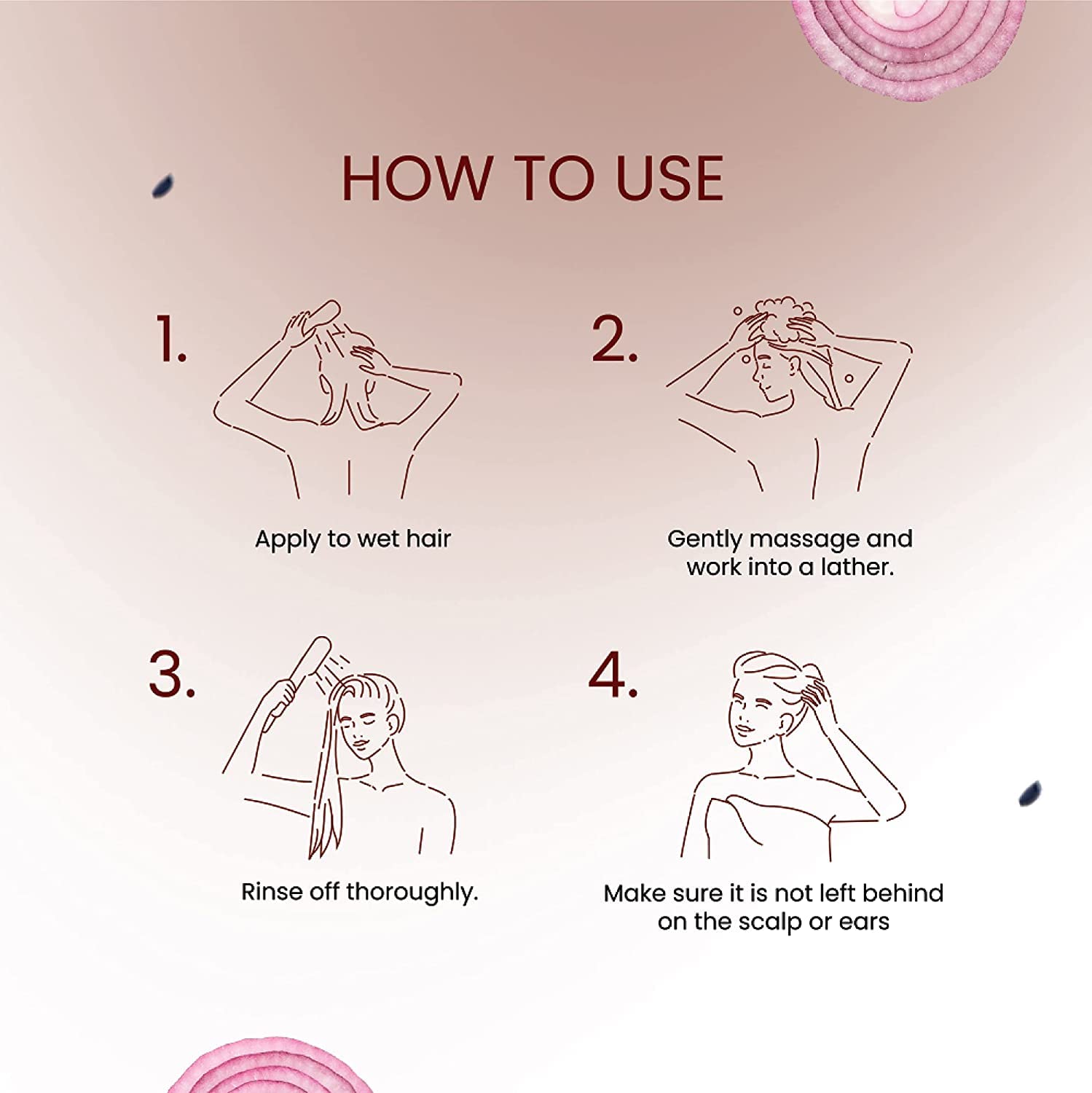 HOW TO USE

1.

Apply to wet hair

2.

Gently massage and work into a lather.

3.

Rinse off thoroughly.

4.

Make sure it is not left behind on the scalp or ears