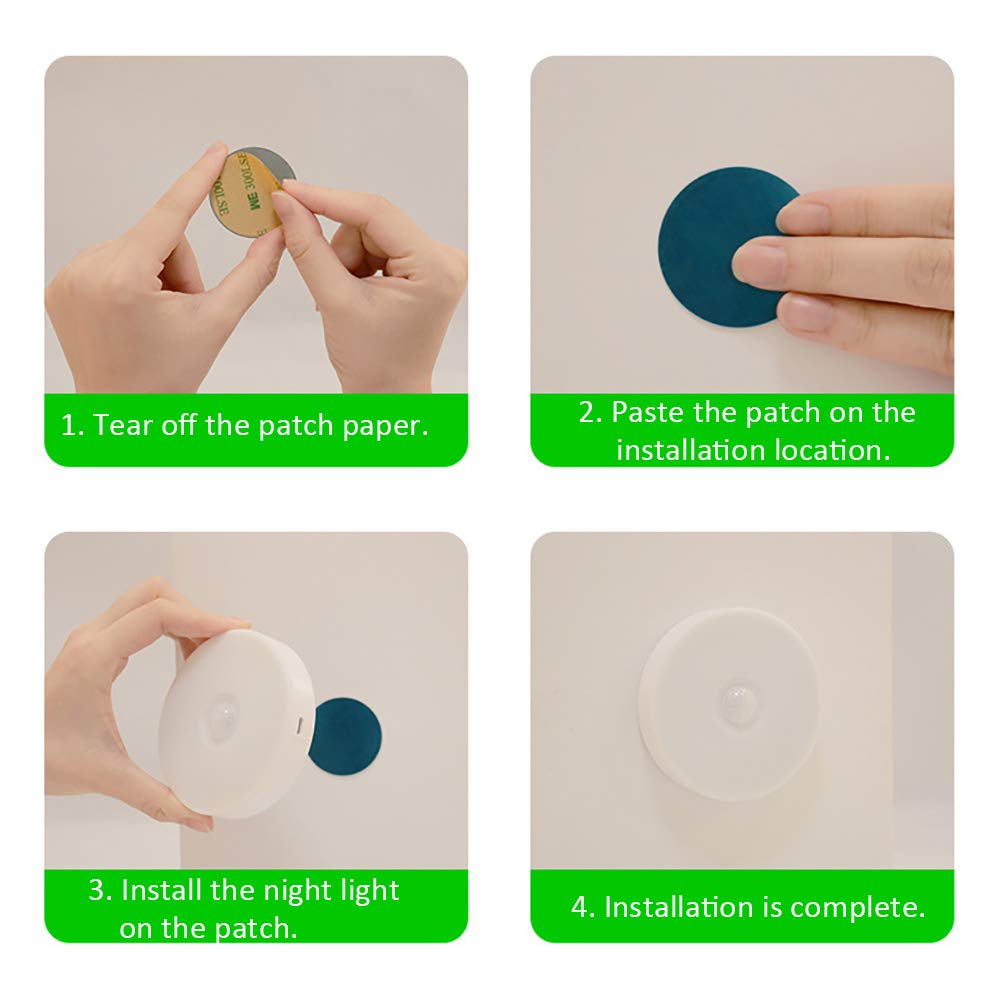 3M 300LSE

1. Tear off the patch paper.

2. Paste the patch on the installation location.

3. Install the night light on the patch.

4. Installation is complete.