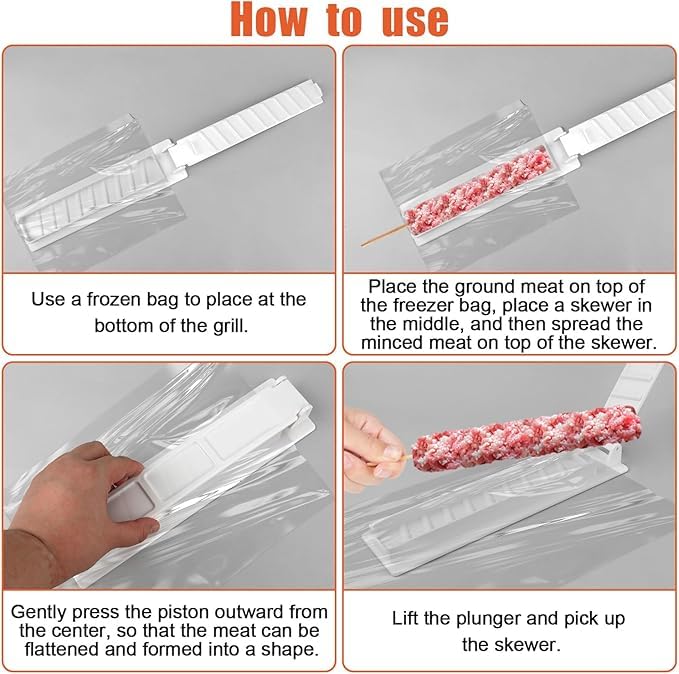 How to use

Use a frozen bag to place at the bottom of the grill.

Place the ground meat on top of the freezer bag, place a skewer in the middle, and then spread the minced meat on top of the skewer.

Gently press the piston outward from the center, so that the meat can be flattened and formed into a shape.

Lift the plunger and pick up the skewer.