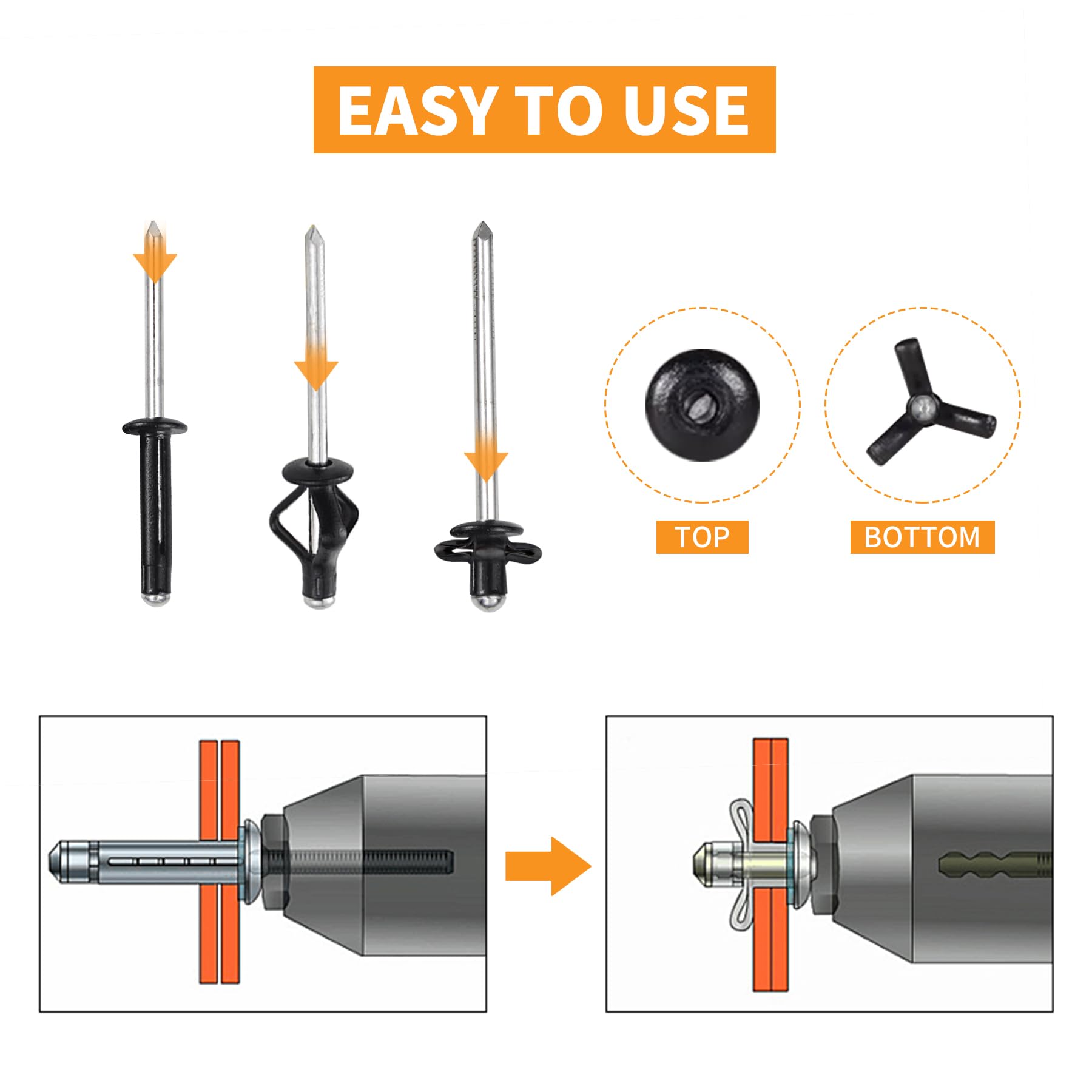 EASY TO USE

TOP

BOTTOM