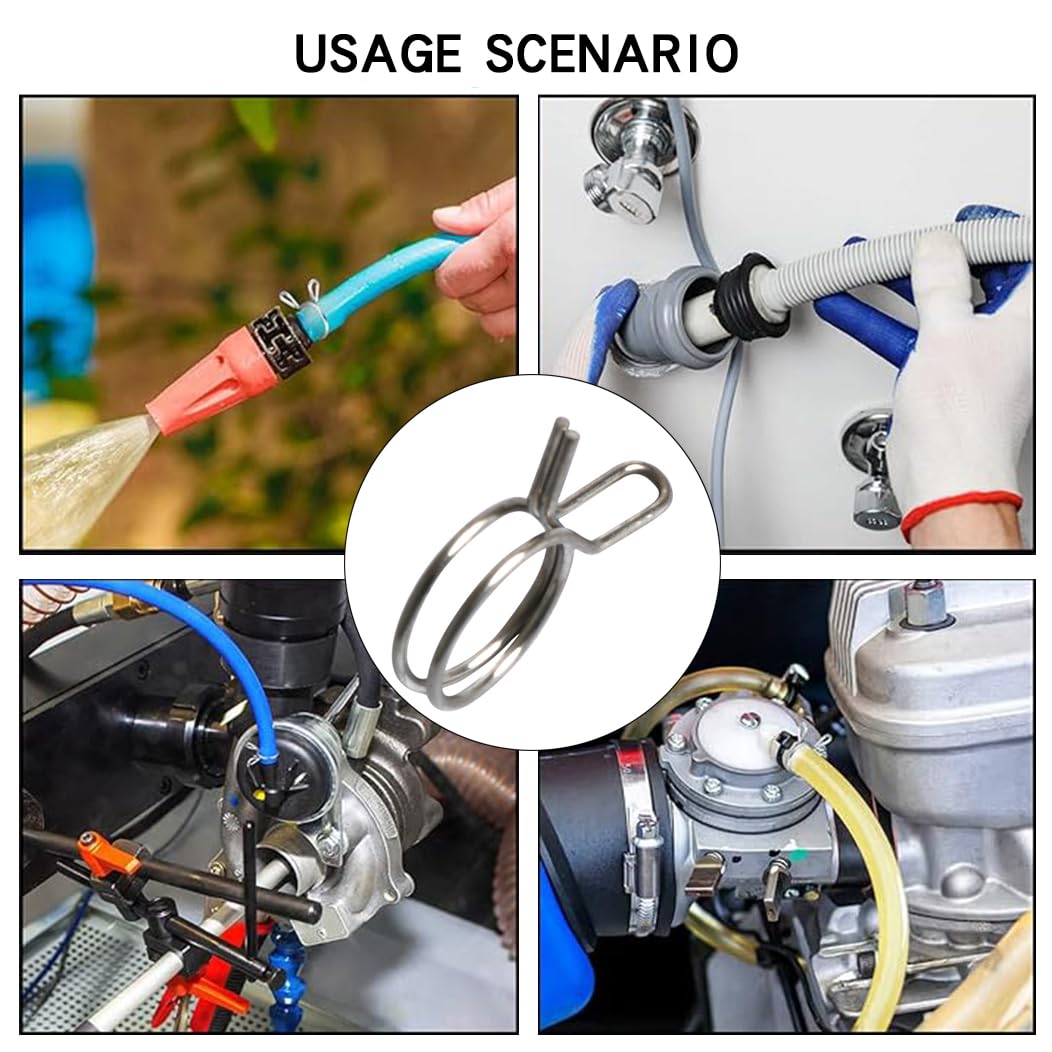 USAGE SCENARIO