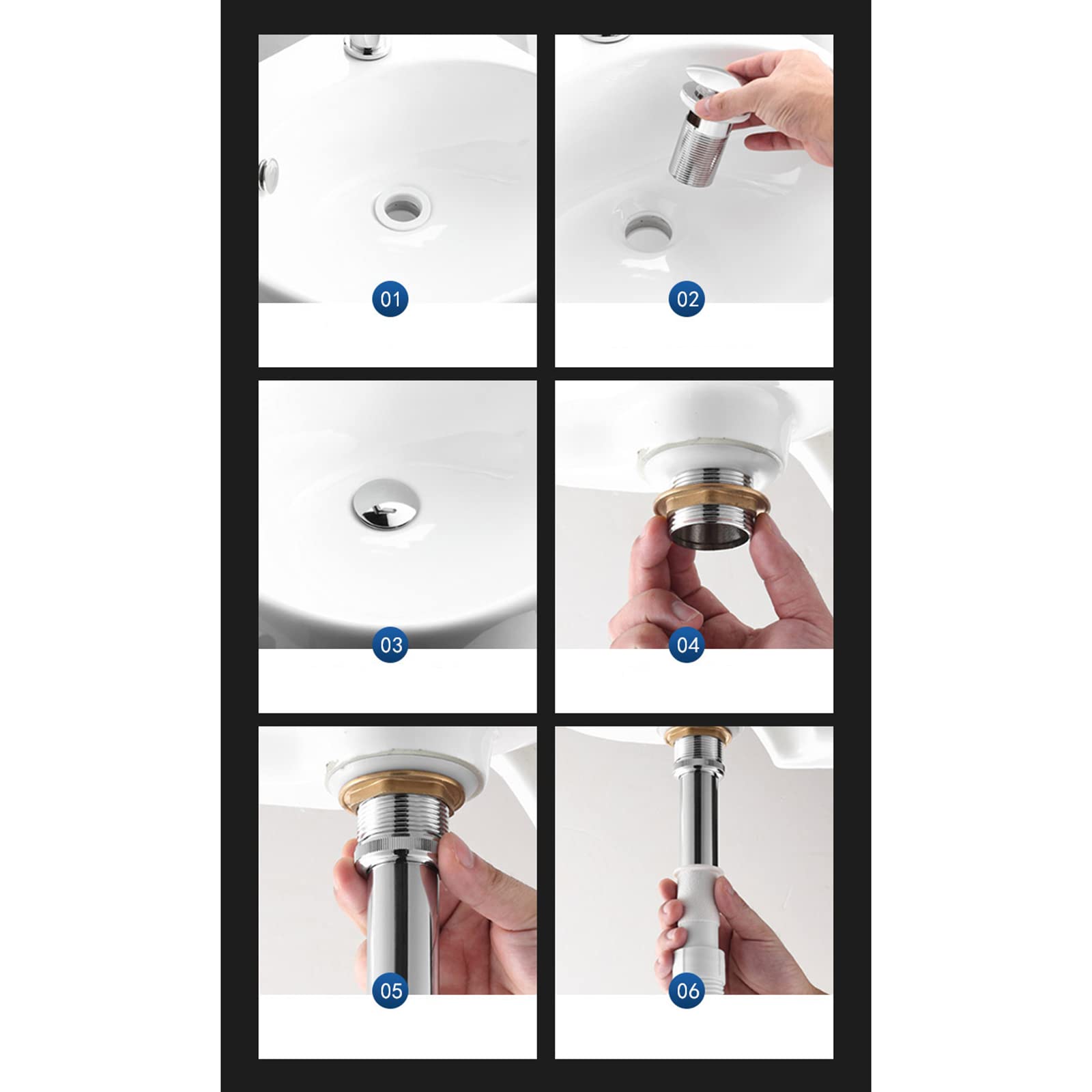 01

02

03

04

05

06