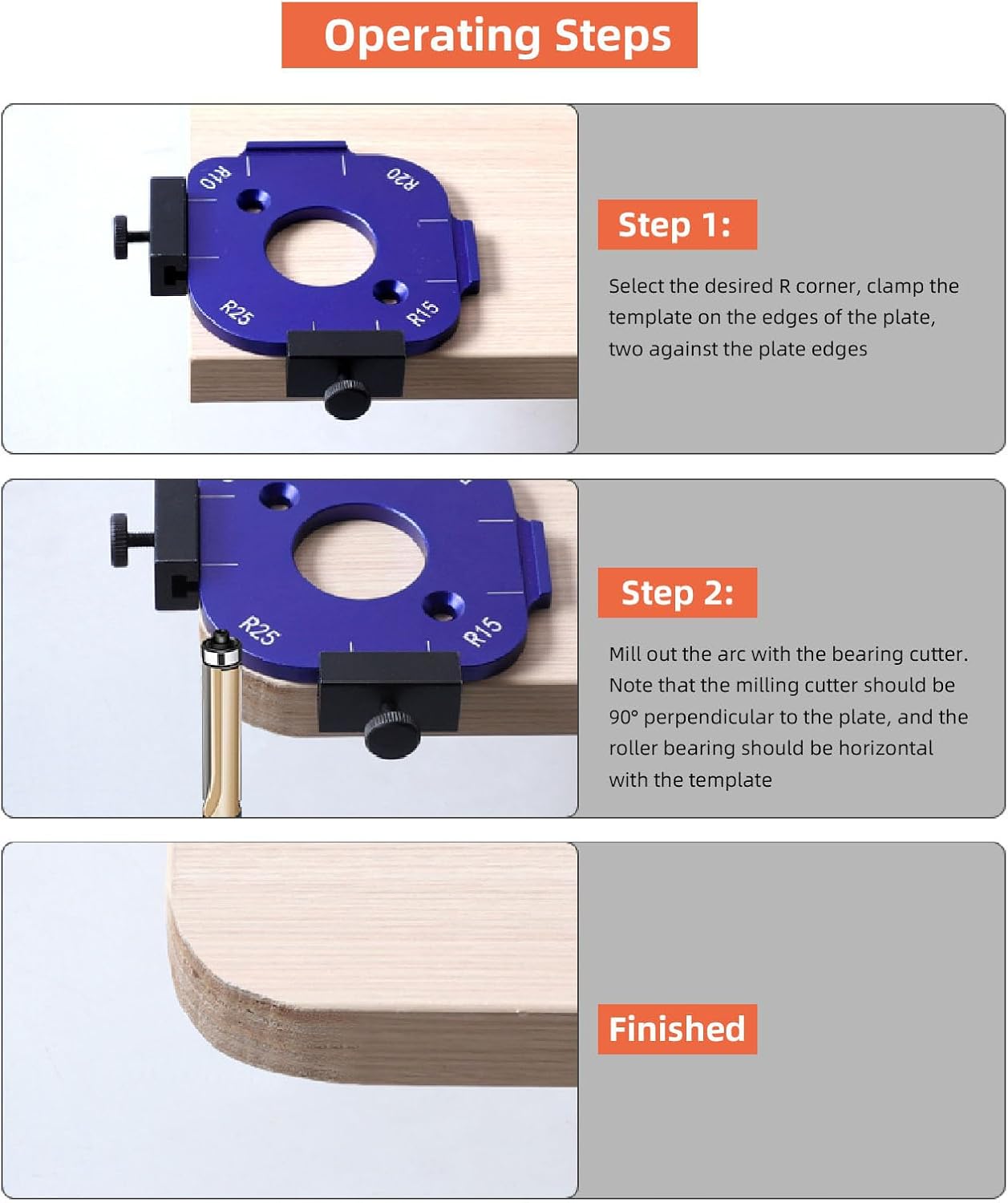 Operating Steps

R10

R20

R25

R15

Step 1:

Select the desired R corner, clamp the template on the edges of the plate, two against the plate edges

R25

R15

Step 2:

Mill out the arc with the bearing cutter. Note that the milling cutter should be 90° perpendicular to the plate, and the roller bearing should be horizontal with the template

Finished