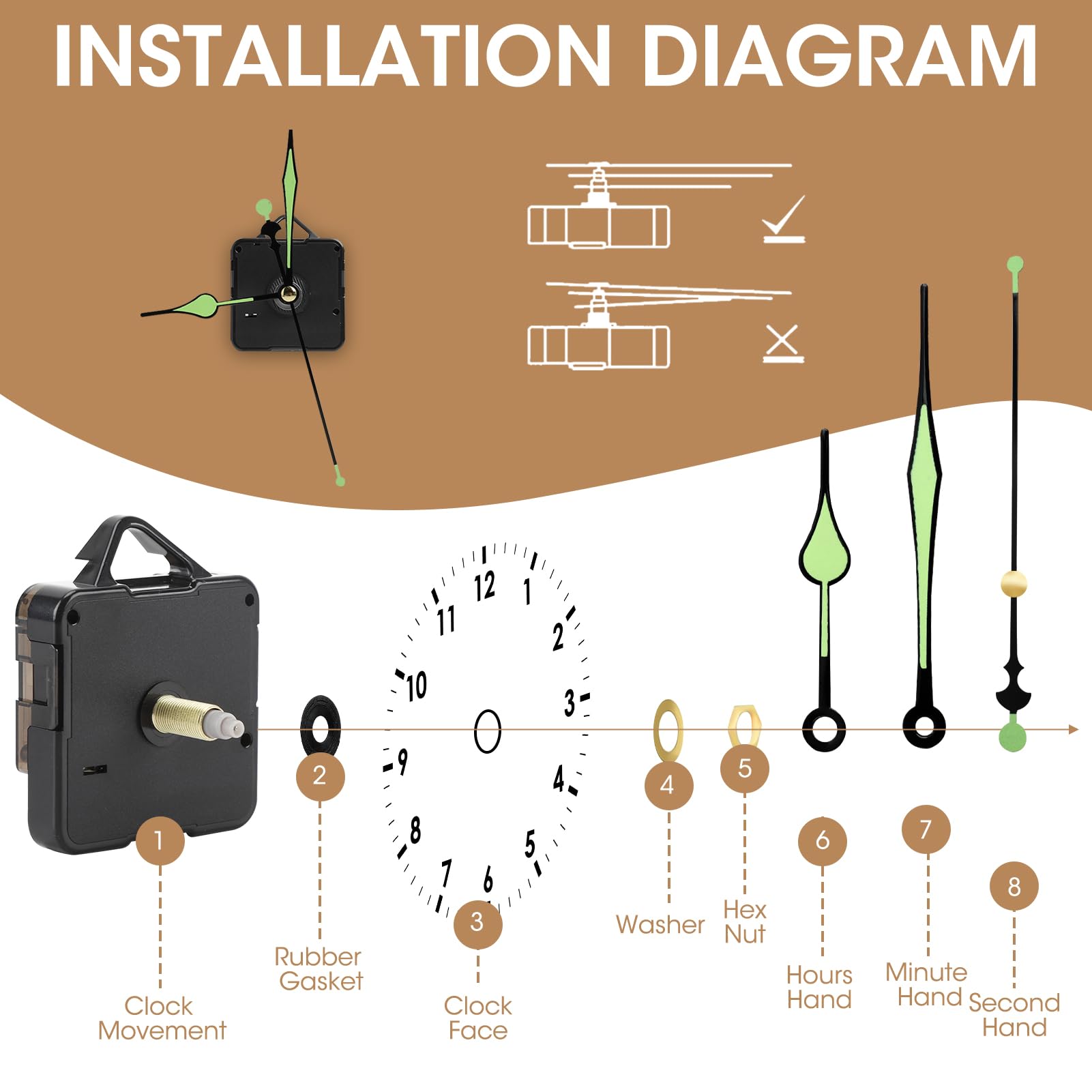 INSTALLATION DIAGRAM

12
1
2
3
4
5
6
7
8
9
10
11

1
Clock Movement

2
Rubber Gasket

3
Clock Face

4
Washer

5
Hex Nut

6
Hours Hand

7
Minute Hand

8
Second Hand