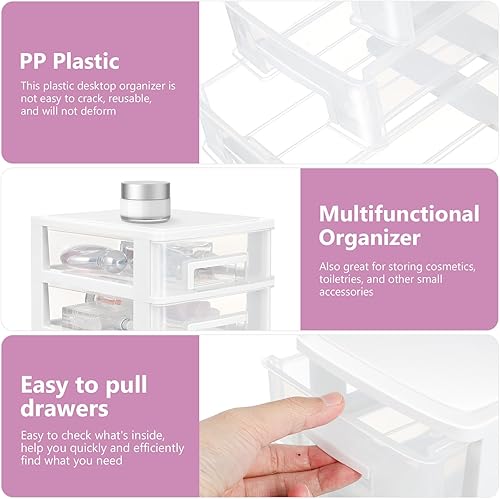 PP Plastic

This plastic desktop organizer is not easy to crack, reusable, and will not deform

Multifunctional Organizer

Also great for storing cosmetics, toiletries, and other small accessories

Easy to pull drawers

Easy to check what's inside, help you quickly and efficiently find what you need