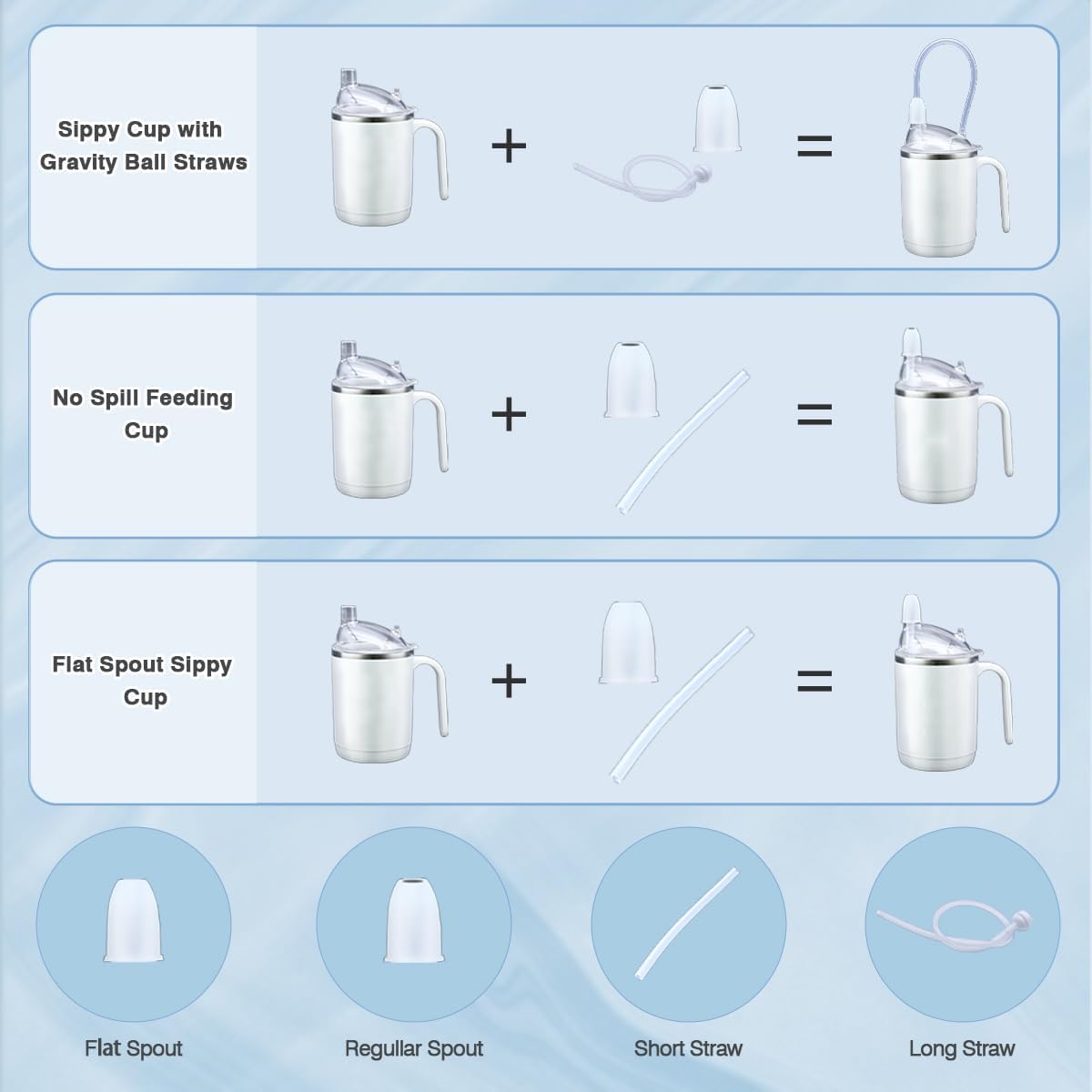 Sippy Cup with Gravity Ball Straws

+

=

No Spill Feeding Cup

+

=

Flat Spout Sippy Cup

+

=

Flat Spout

Regullar Spout

Short Straw

Long Straw