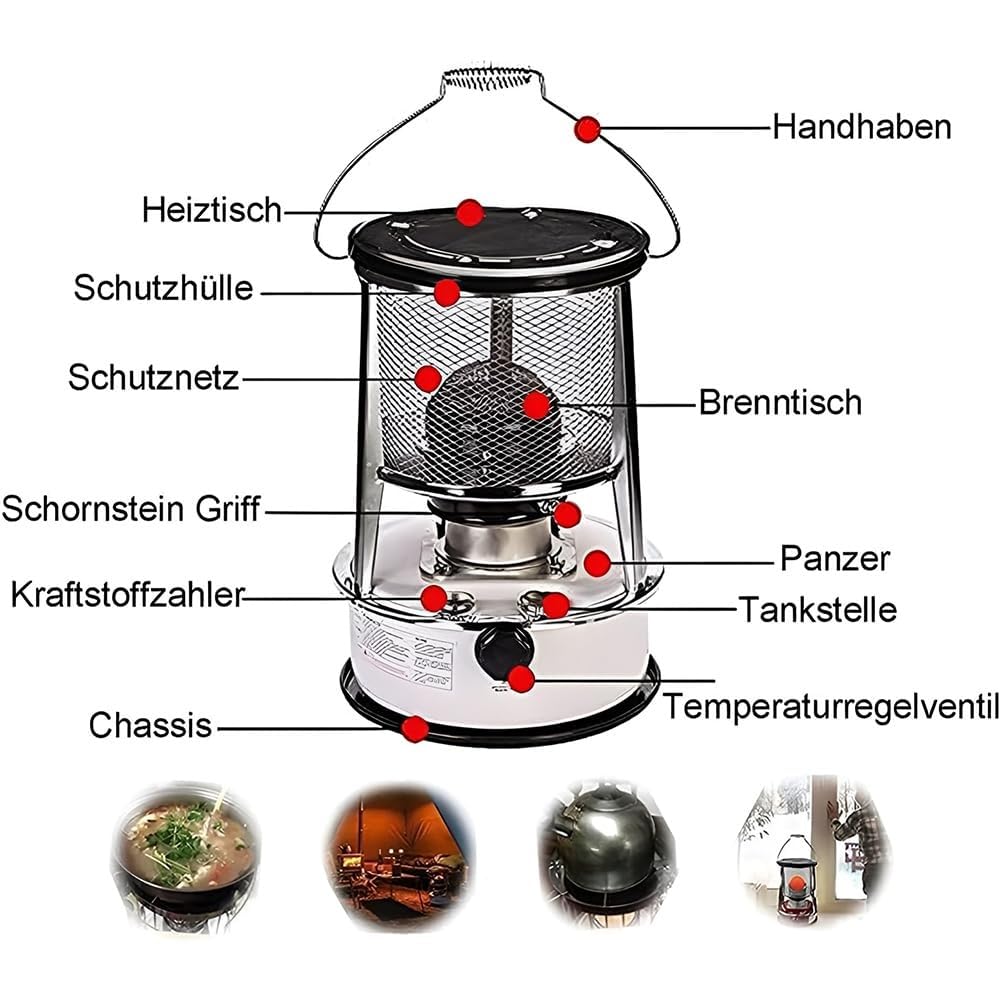 Handhaben
Heiztisch
Schutzhülle
Schutznetz
Brenntisch
Schornstein Griff
Panzer
Kraftstoffzahler
Tankstelle
Temperaturregelventil
Chassis