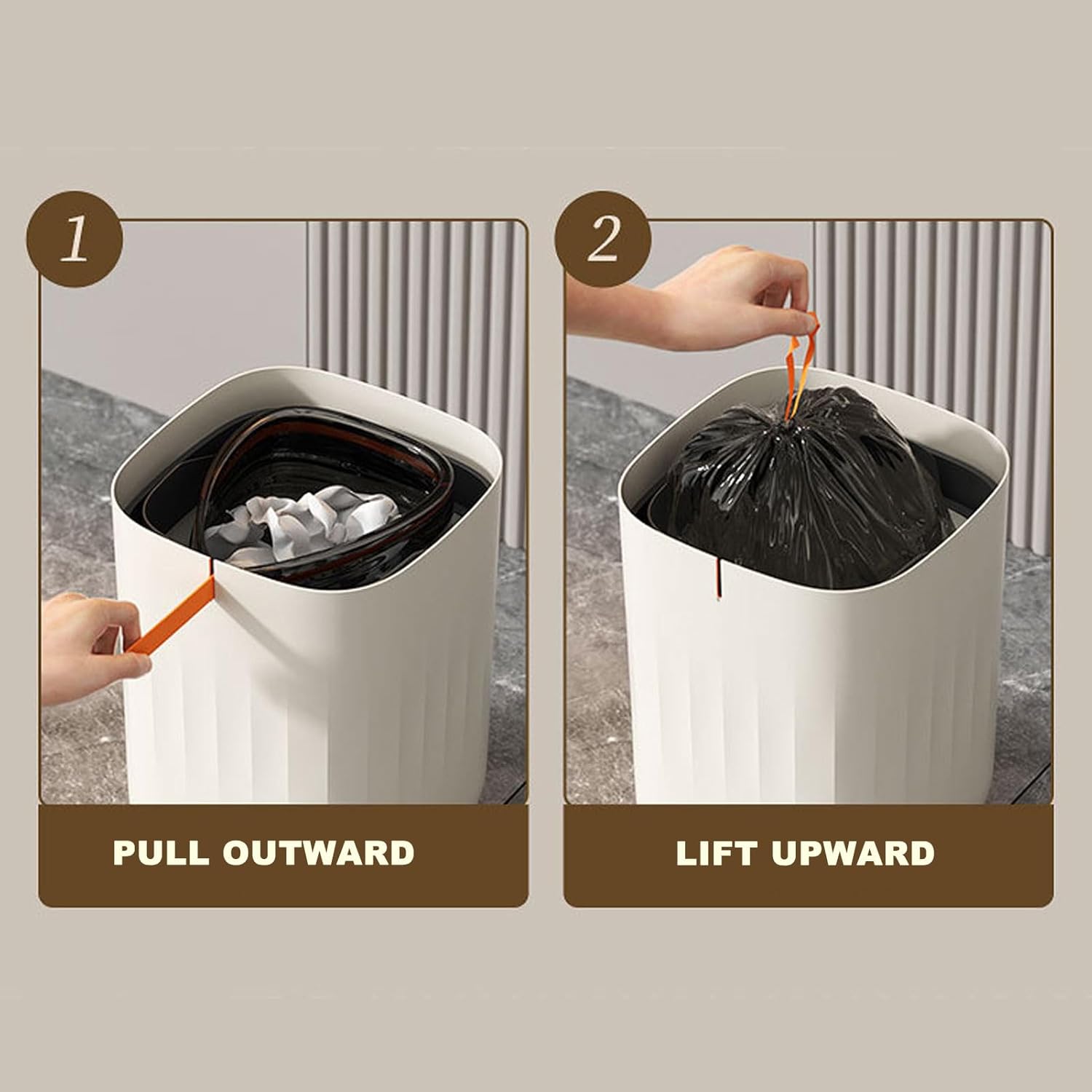 1

PULL OUTWARD

2

LIFT UPWARD