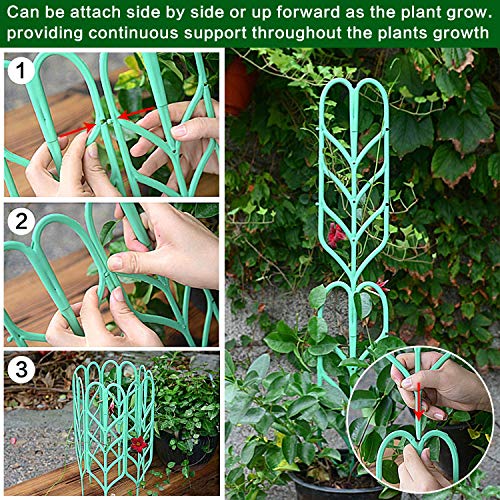 Can be attach side by side or up forward as the plant grow. providing continuous support throughout the plants growth

1

2

3