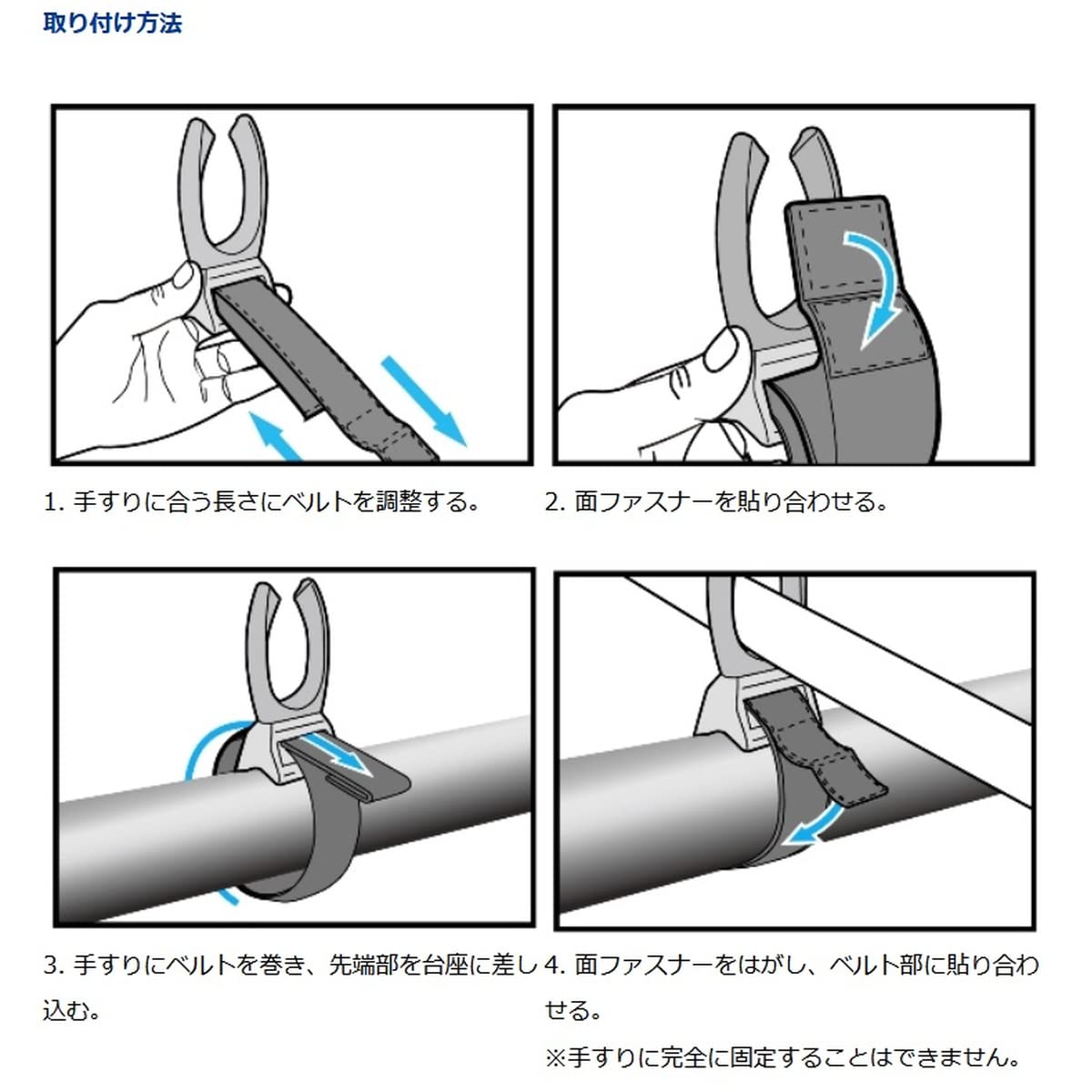 取り付け方法

1. 手すりに合う長さにベルトを調整する。

2. 面ファスナーを貼り合わせる。

3. 手すりにベルトを巻き、先端部を台座に差し込む。

4. 面ファスナーをはがし、ベルト部に貼り合わせる。
※手すりに完全に固定することはできません。