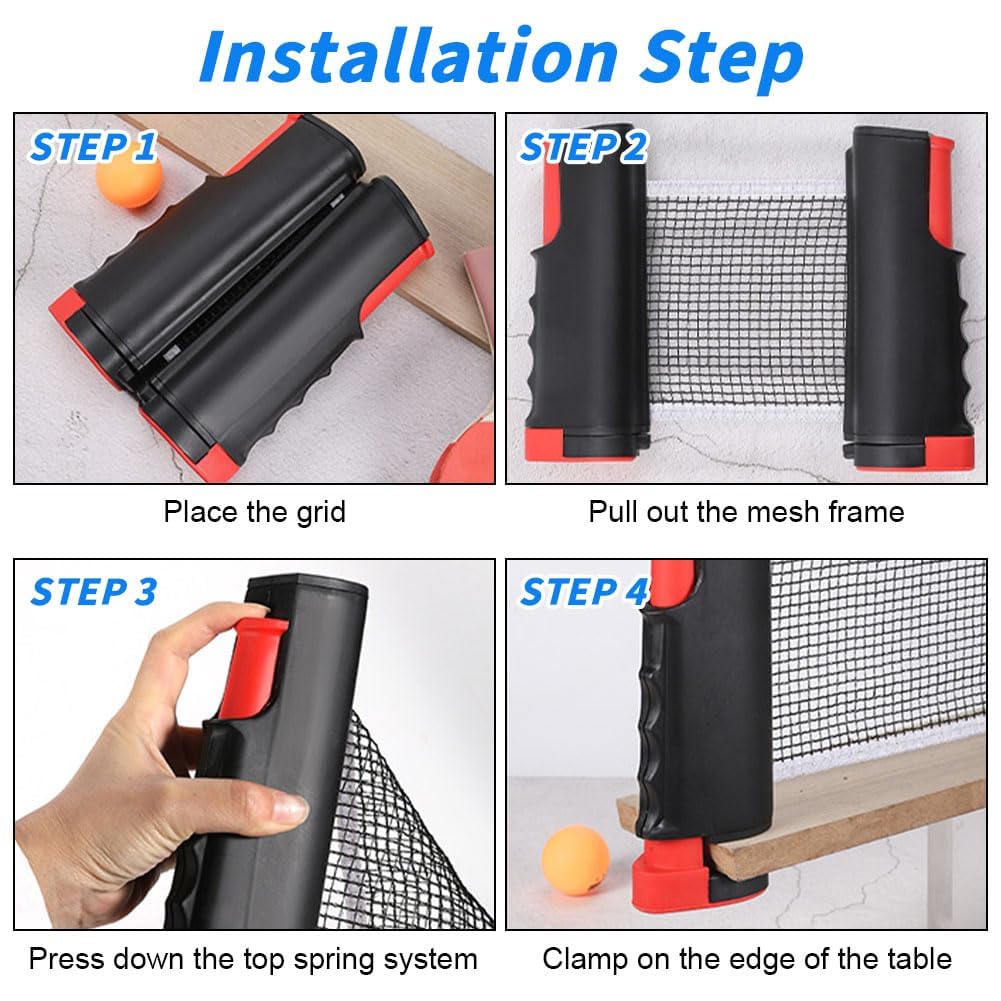 Installation Step

STEP 1

Place the grid

STEP 2

Pull out the mesh frame

STEP 3

Press down the top spring system

STEP 4

Clamp on the edge of the table