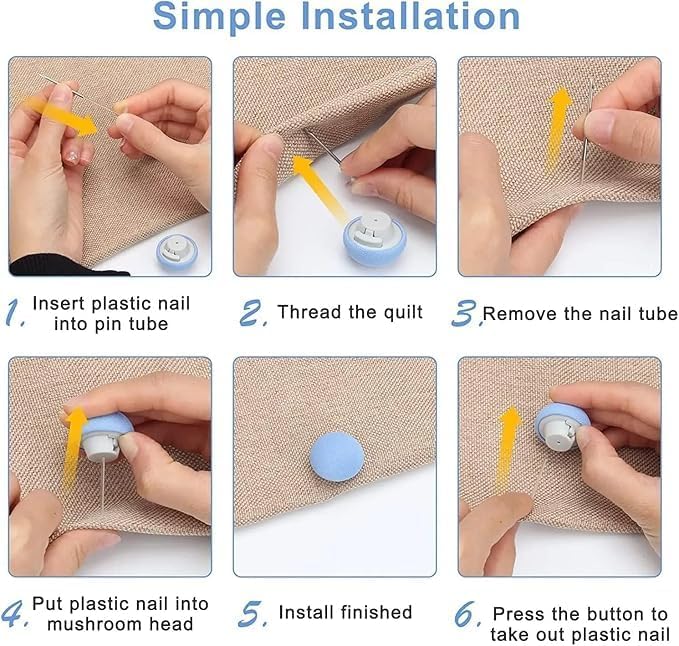 Simple Installation

1. Insert plastic nail into pin tube

2. Thread the quilt

3. Remove the nail tube

4. Put plastic nail into mushroom head

5. Install finished

6. Press the button to take out plastic nail