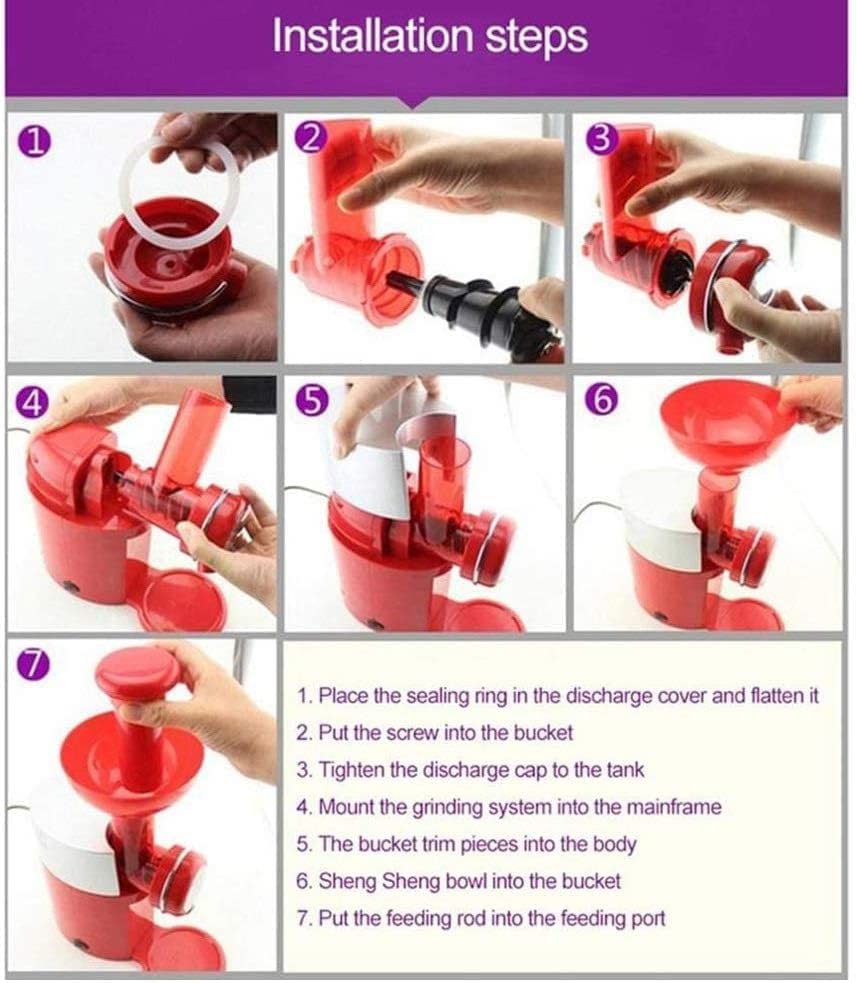 Installation steps

1

2

3

4

5

6

7

1. Place the sealing ring in the discharge cover and flatten it
2. Put the screw into the bucket
3. Tighten the discharge cap to the tank
4. Mount the grinding system into the mainframe
5. The bucket trim pieces into the body
6. Sheng Sheng bowl into the bucket
7. Put the feeding rod into the feeding port