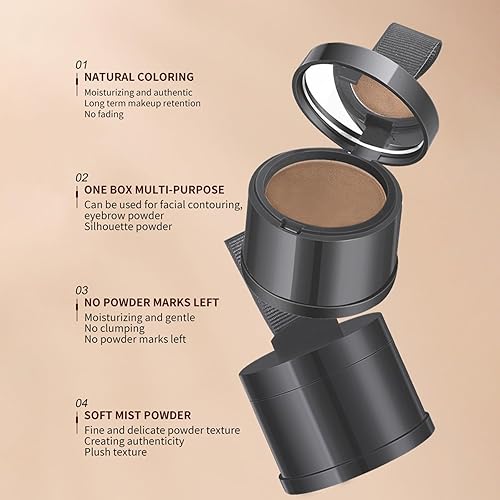 01
NATURAL COLORING
Moisturizing and authentic
Long term makeup retention
No fading

02
ONE BOX MULTI-PURPOSE
Can be used for facial contouring, eyebrow powder
Silhouette powder

03
NO POWDER MARKS LEFT
Moisturizing and gentle
No clumping
No powder marks left

04
SOFT MIST POWDER
Fine and delicate powder texture
Creating authenticity
Plush texture