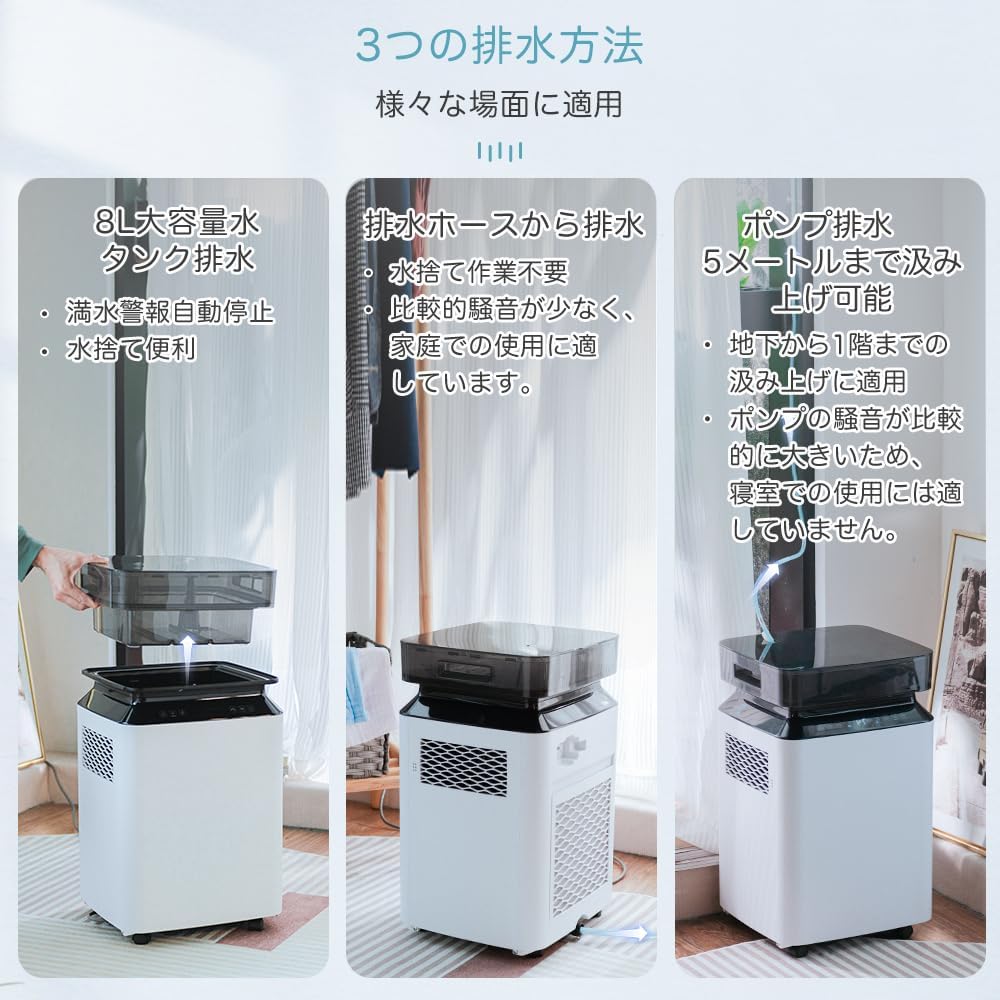 3つの排水方法

様々な場面に適用

8L大容量水タンク排水

・ 満水警報自動停止
・ 水捨て便利

排水ホースから排水

・ 水捨て作業不要
・ 比較的騒音が少なく、家庭での使用に適しています。

ポンプ排水
5メートルまで汲み上げ可能

・ 地下から1階までの汲み上げに適用
・ ポンプの騒音が比較的に大きいため、寝室での使用には適していません。