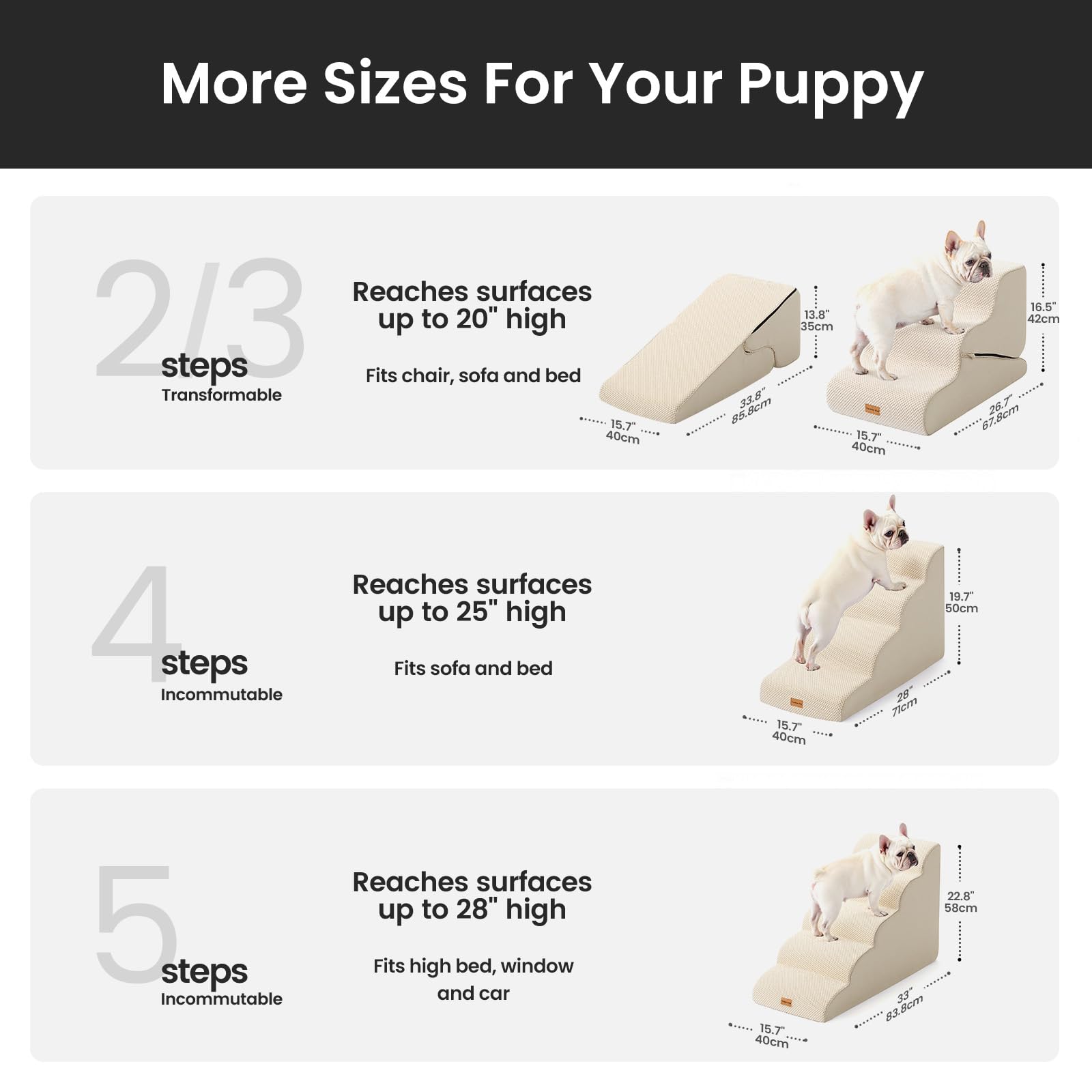 More Sizes For Your Puppy

2/3
steps
Transformable

Reaches surfaces up to 20" high

Fits chair, sofa and bed

13.8"
35cm
33.8"
85.8cm
15.7"
40cm

16.5"
42cm
26.7"
67.8cm
15.7"
40cm

4
steps
Incommutable

Reaches surfaces up to 25" high

Fits sofa and bed

19.7"
50cm
28"
71cm
15.7"
40cm

5
steps
Incommutable

Reaches surfaces up to 28" high

Fits high bed, window and car

22.8"
58cm
33"
83.8cm
15.7"
40cm