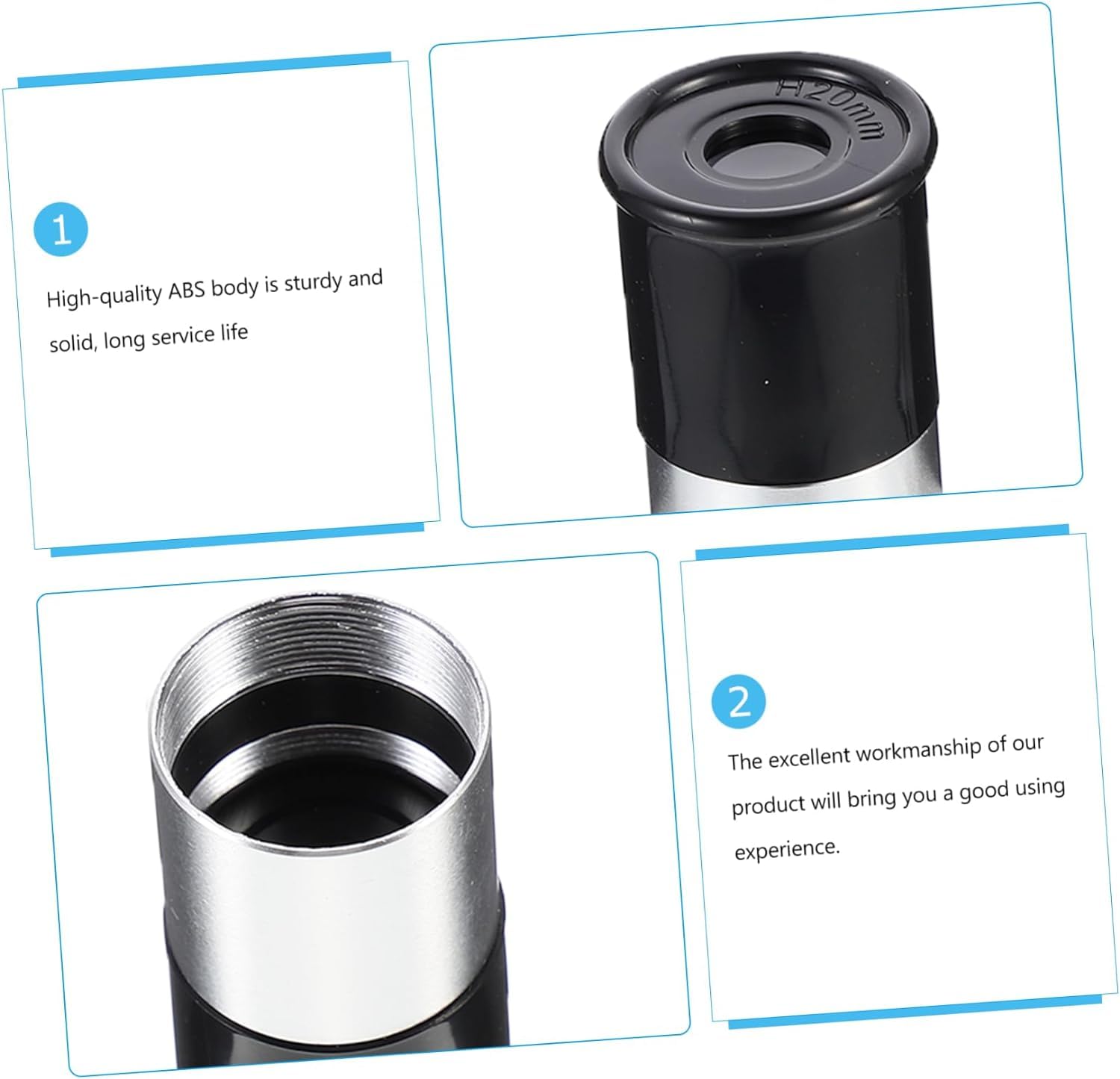 1

High-quality ABS body is sturdy and solid, long service life

H20mm

2

The excellent workmanship of our product will bring you a good using experience.