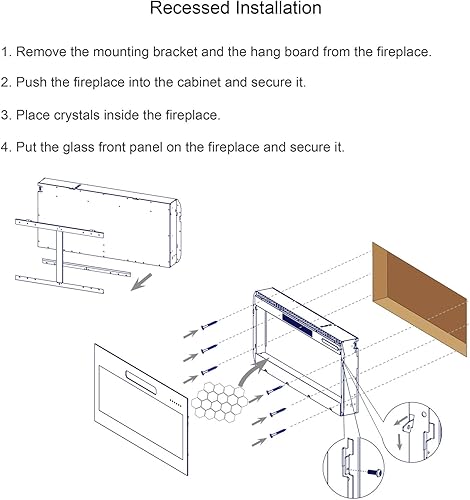 Recessed Installation

1. Remove the mounting bracket and the hang board from the fireplace.

2. Push the fireplace into the cabinet and secure it.

3. Place crystals inside the fireplace.

4. Put the glass front panel on the fireplace and secure it.