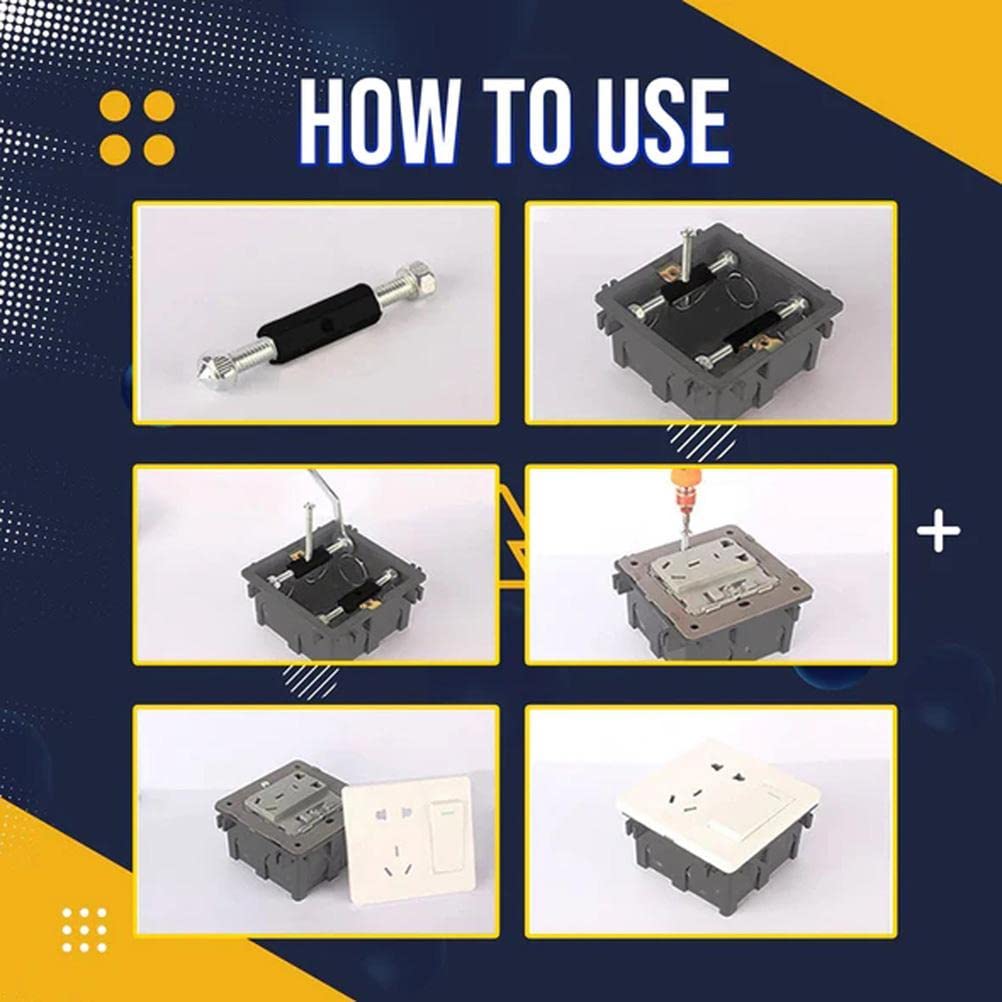 HOW TO USE