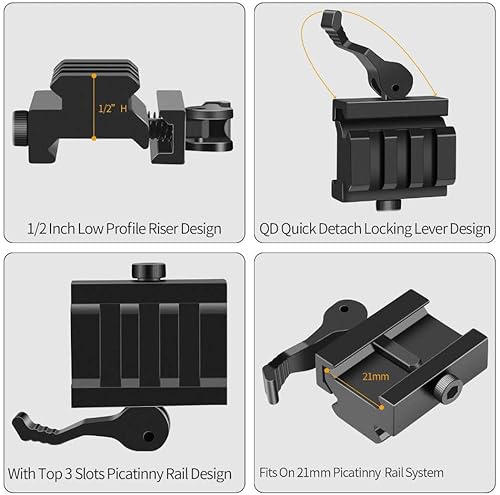 1/2" H

1/2 Inch Low Profile Riser Design

QD Quick Detach Locking Lever Design

With Top 3 Slots Picatinny Rail Design

21mm

Fits On 21mm Picatinny Rail System