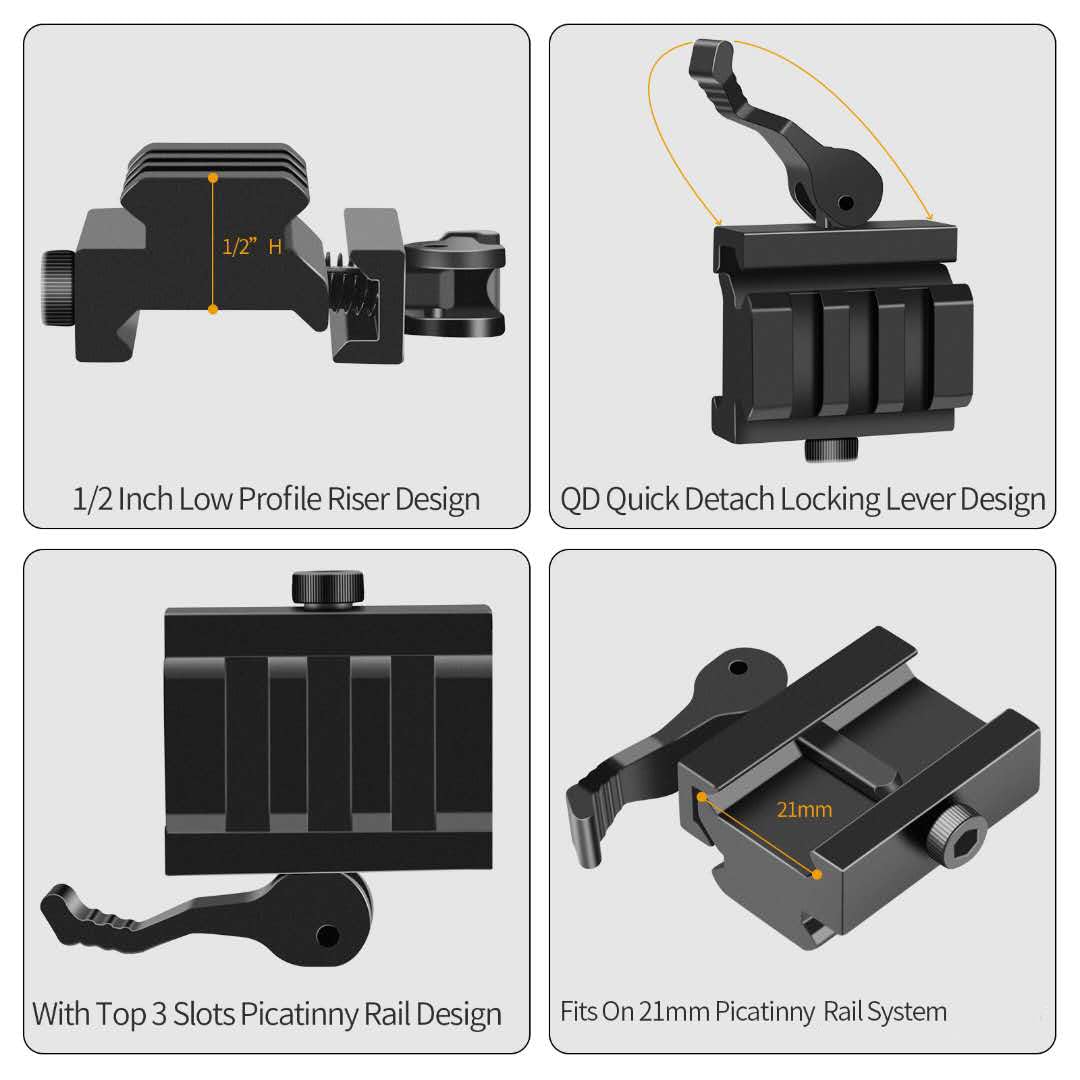 1/2" H

1/2 Inch Low Profile Riser Design

QD Quick Detach Locking Lever Design

With Top 3 Slots Picatinny Rail Design

21mm

Fits On 21mm Picatinny Rail System