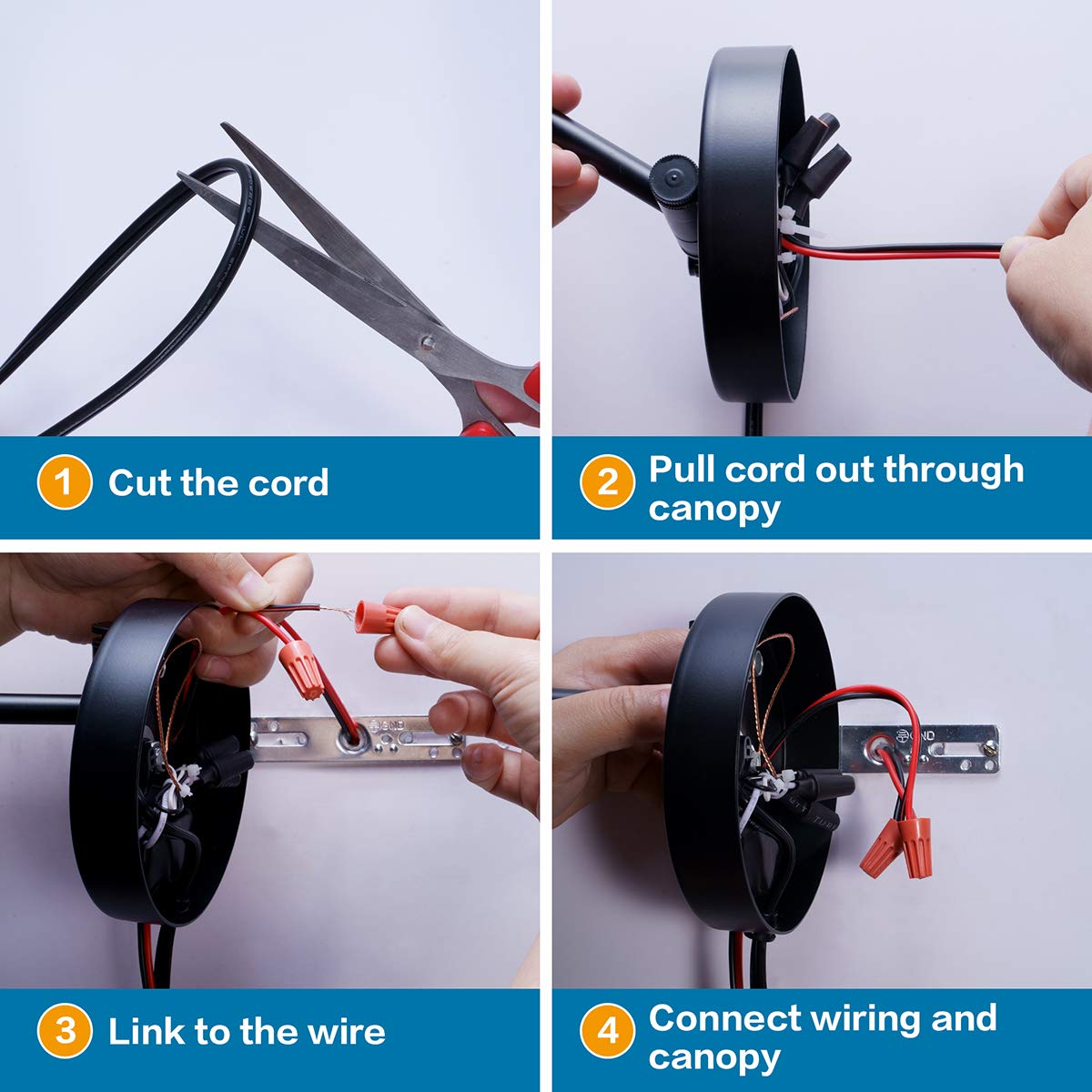 1 Cut the cord

2 Pull cord out through canopy

GND

3 Link to the wire

GND

4 Connect wiring and canopy