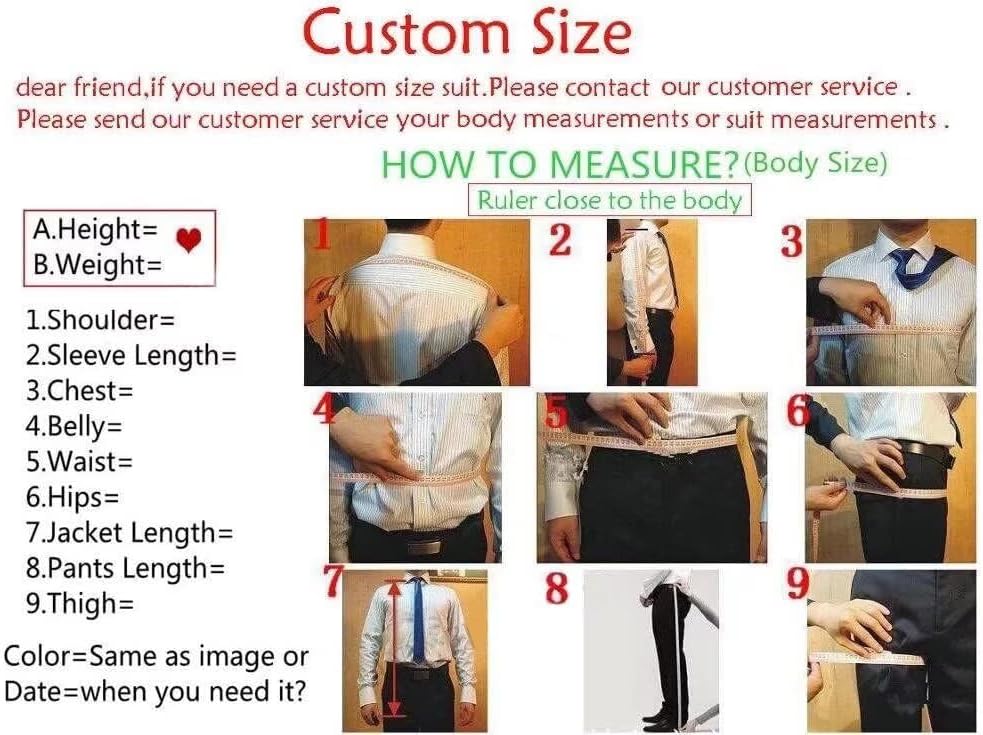 Custom Size

dear friend,if you need a custom size suit.Please contact our customer service .
Please send our customer service your body measurements or suit measurements .

HOW TO MEASURE?(Body Size)

Ruler close to the body

A.Height=
B.Weight=

1.Shoulder=
2.Sleeve Length=
3.Chest=
4.Belly=
5.Waist=
6.Hips=
7.Jacket Length=
8.Pants Length=
9.Thigh=

Color=Same as image or
Date=when you need it?

1
2
3
4
5
6
7
8
9