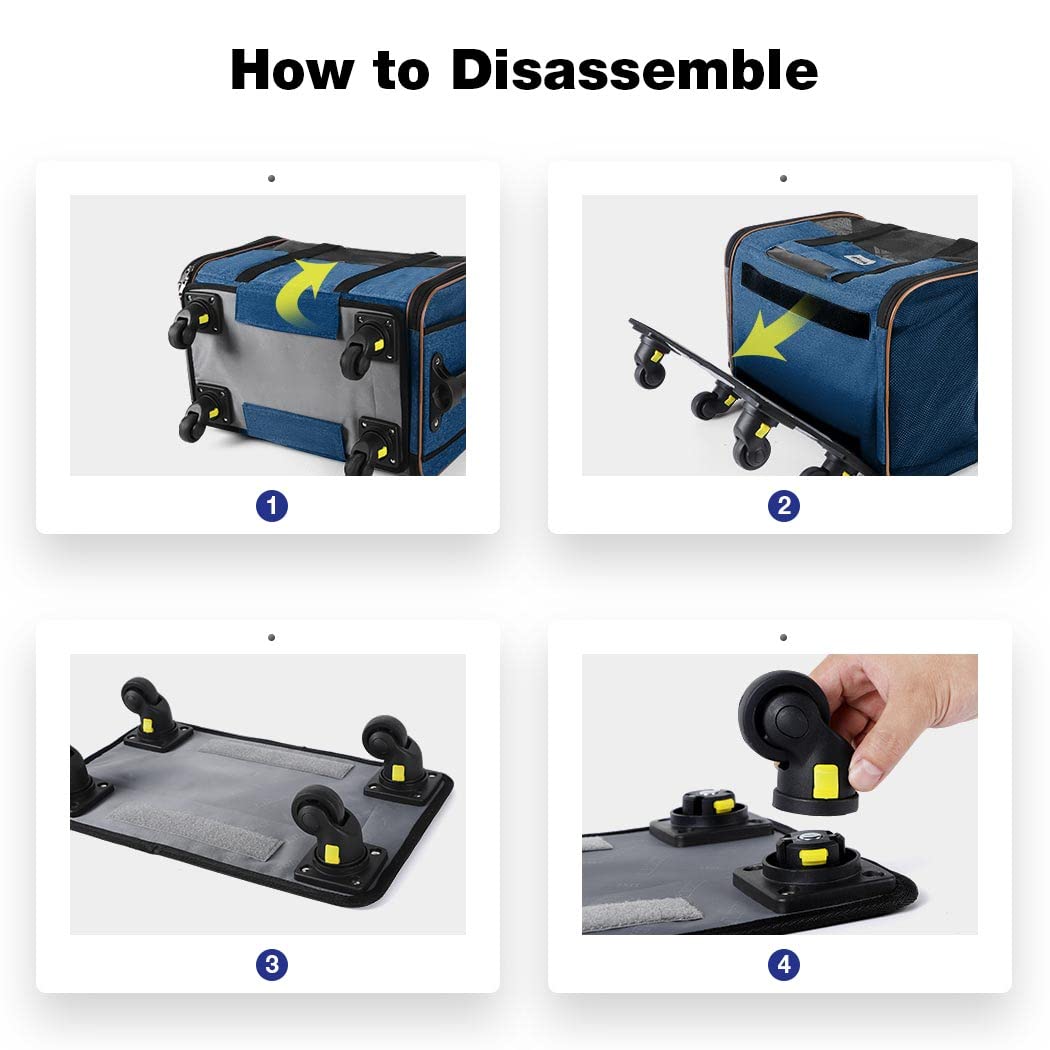 How to Disassemble

1

2

3

4