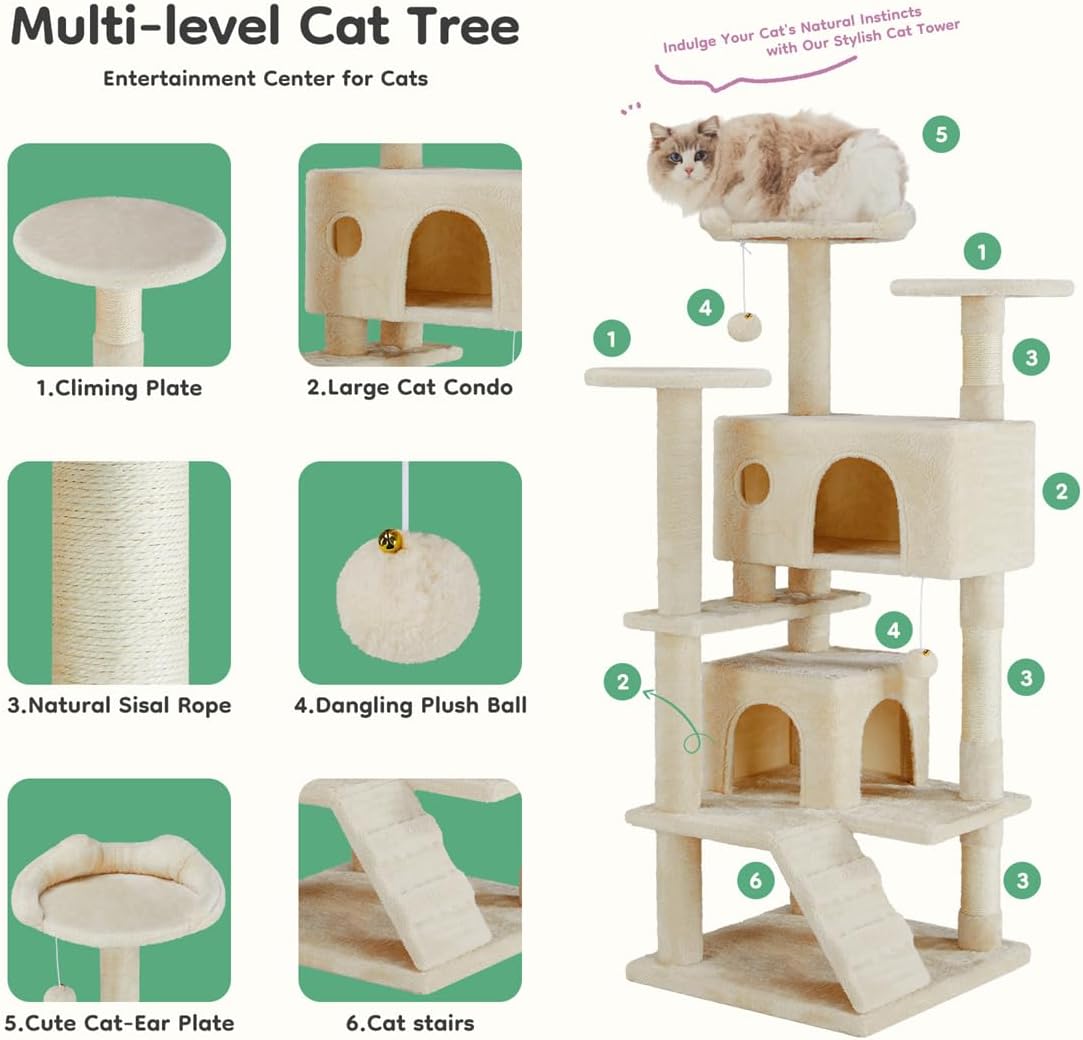 Multi-level Cat Tree

Entertainment Center for Cats

Indulge Your Cat's Natural Instincts with Our Stylish Cat Tower

1.Climing Plate

2.Large Cat Condo

3.Natural Sisal Rope

4.Dangling Plush Ball

5.Cute Cat-Ear Plate

6.Cat stairs

5
1
4
1
3
2
4
2
3
6
3