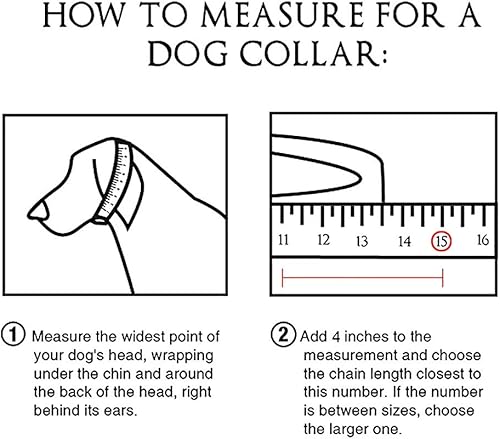 HOW TO MEASURE FOR A DOG COLLAR:

11 12 13 14 15 16

1 Measure the widest point of your dog's head, wrapping under the chin and around the back of the head, right behind its ears.

2 Add 4 inches to the measurement and choose the chain length closest to this number. If the number is between sizes, choose the larger one.