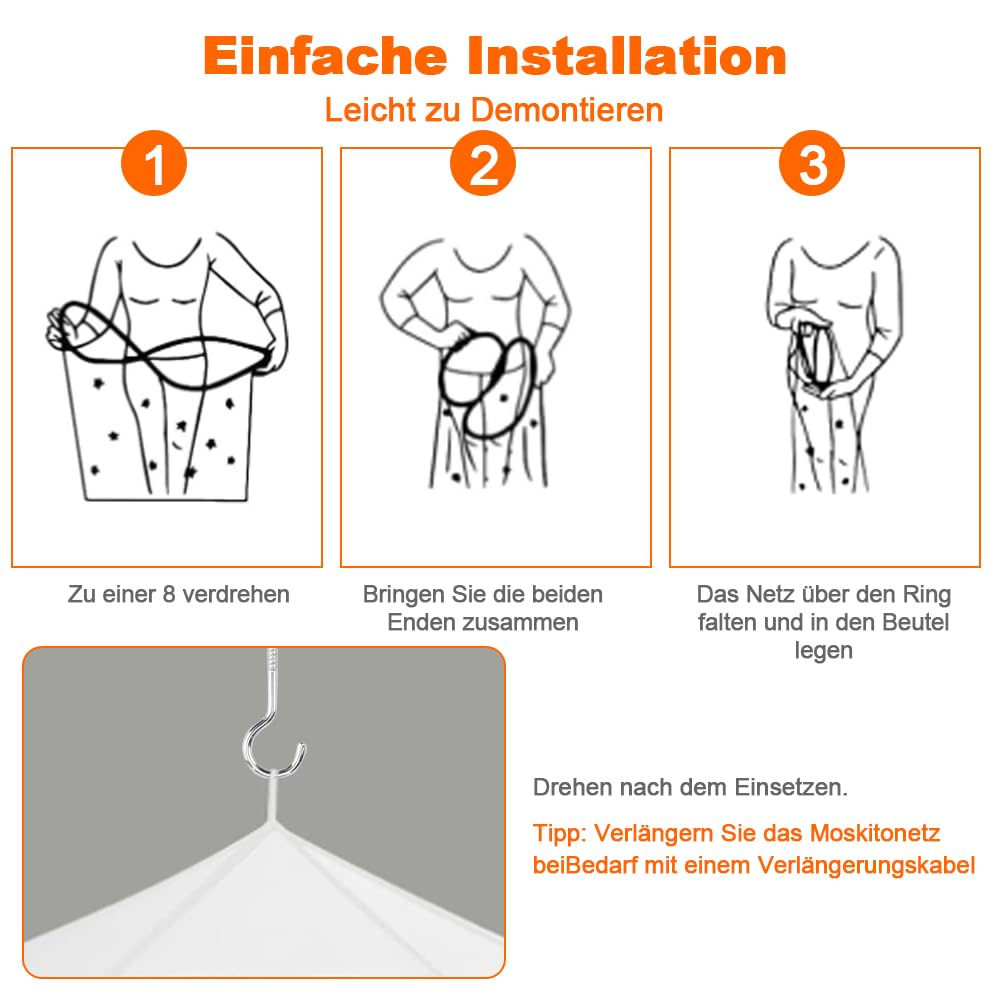 Einfache Installation

Leicht zu Demontieren

1

Zu einer 8 verdrehen

2

Bringen Sie die beiden Enden zusammen

3

Das Netz über den Ring falten und in den Beutel legen

Drehen nach dem Einsetzen.

Tipp: Verlängern Sie das Moskitonetz beiBedarf mit einem Verlängerungskabel