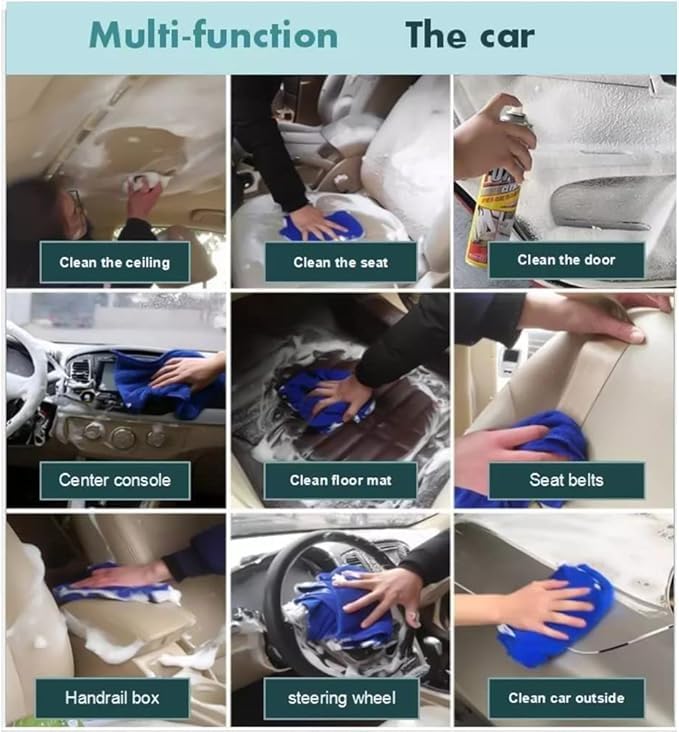 Multi-function The car

Clean the ceiling

Clean the seat

Clean the door

Center console

Clean floor mat

Seat belts

Handrail box

steering wheel

Clean car outside