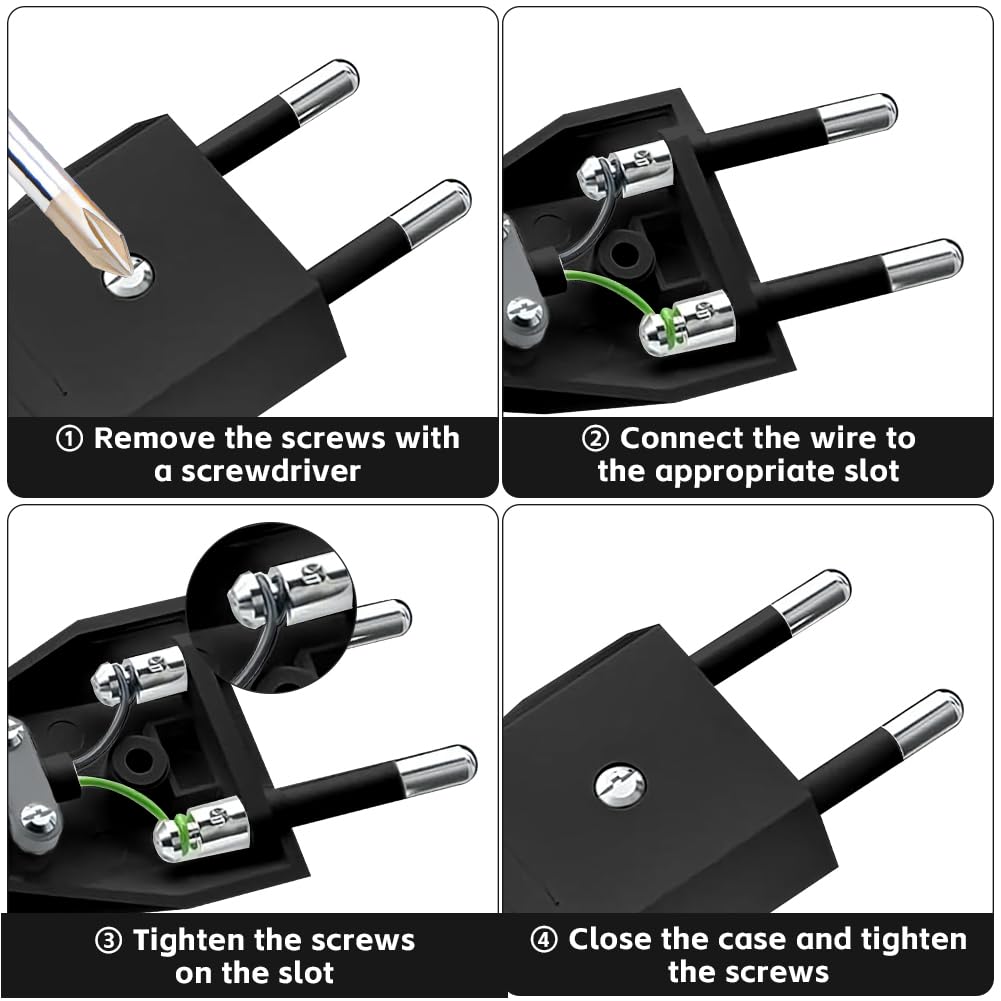 ① Remove the screws with a screwdriver

② Connect the wire to the appropriate slot

③ Tighten the screws on the slot

④ Close the case and tighten the screws