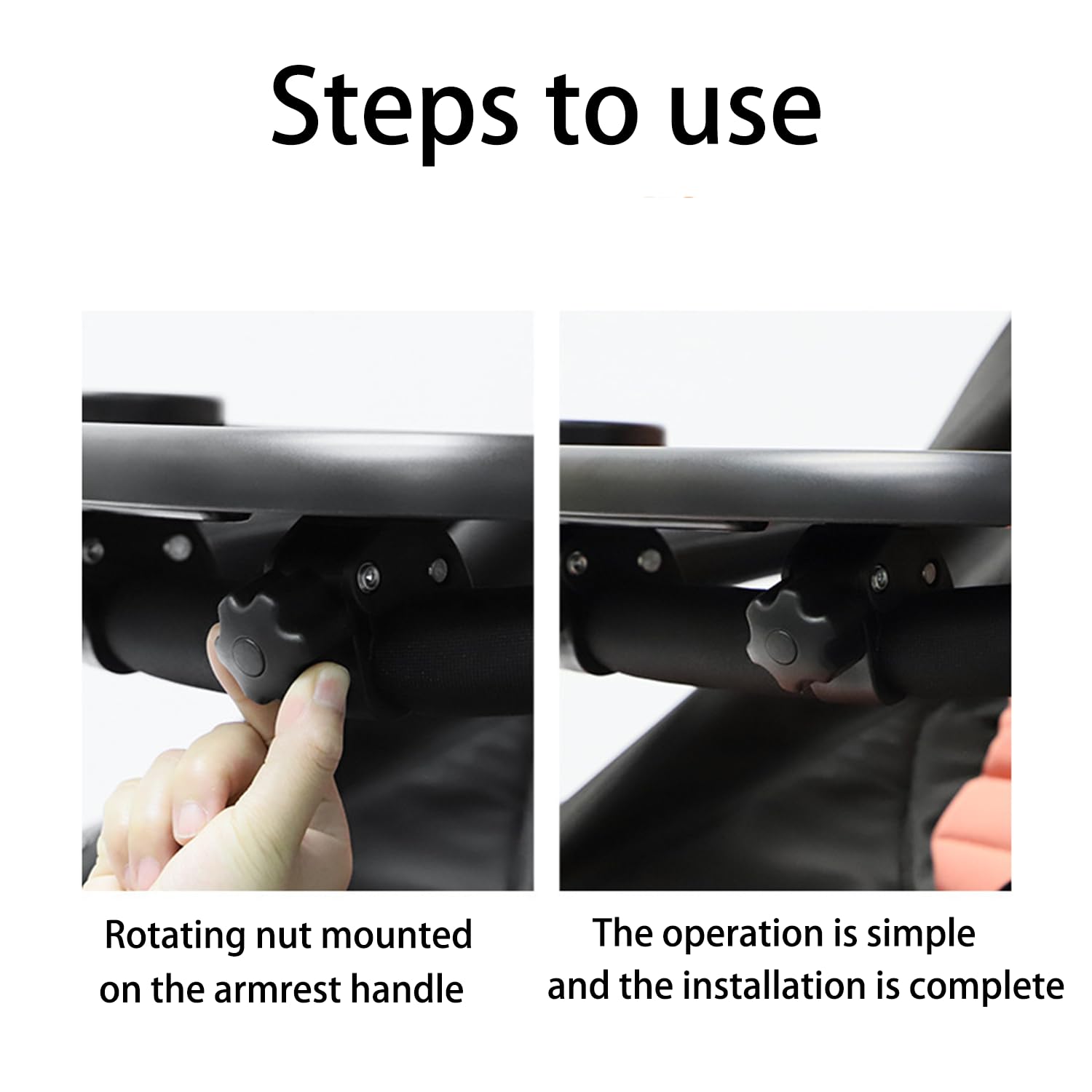 Steps to use

Rotating nut mounted on the armrest handle

The operation is simple and the installation is complete