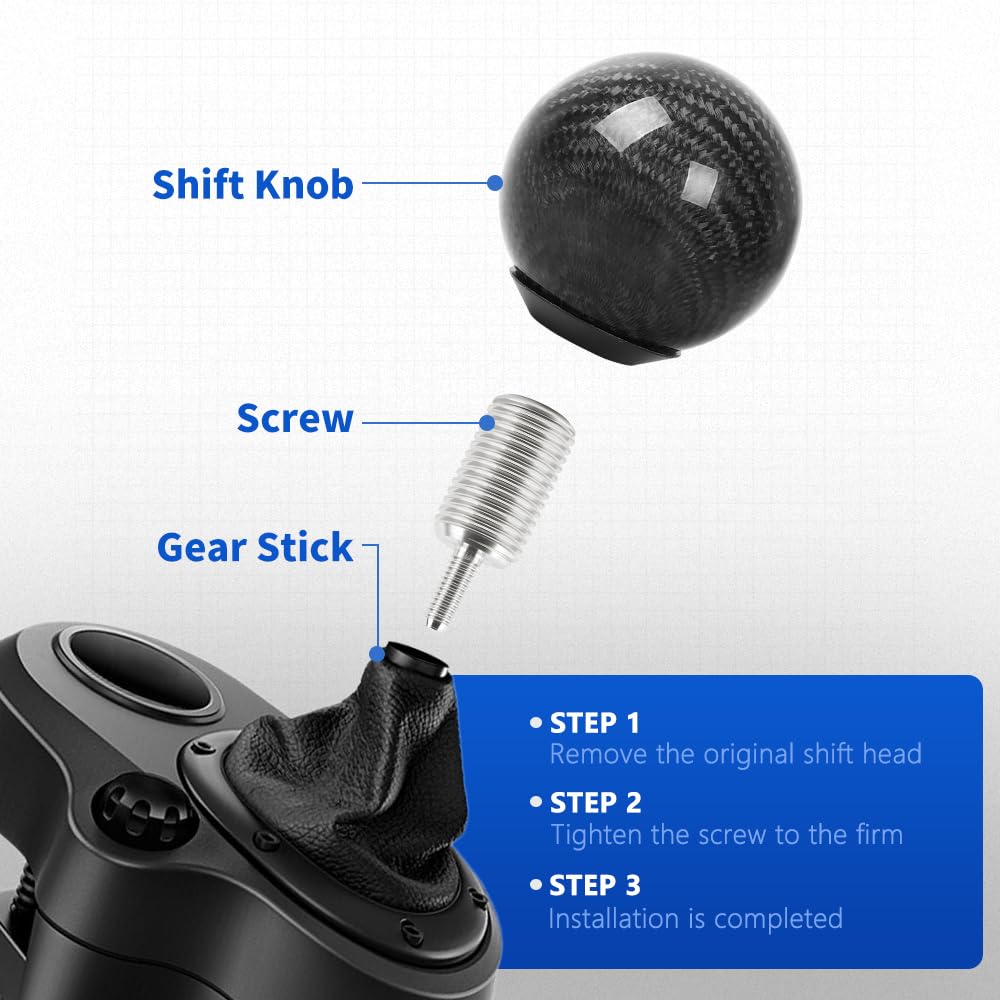 Shift Knob

Screw

Gear Stick

• STEP 1
Remove the original shift head

• STEP 2
Tighten the screw to the firm

• STEP 3
Installation is completed