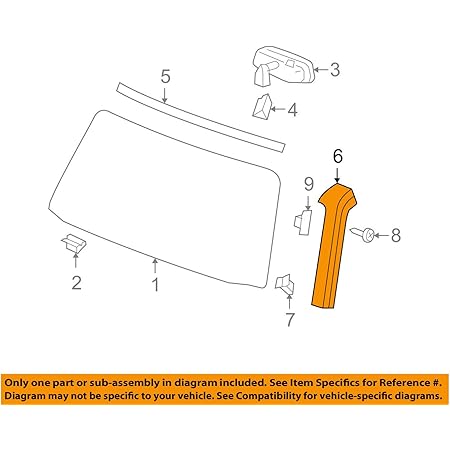 5

3

4

6

9

8

2

1

7

Only one part or sub-assembly in diagram included. See Item Specifics for Reference #. Diagram may not be specific to your vehicle. See Compatibility for vehicle-specific diagrams.