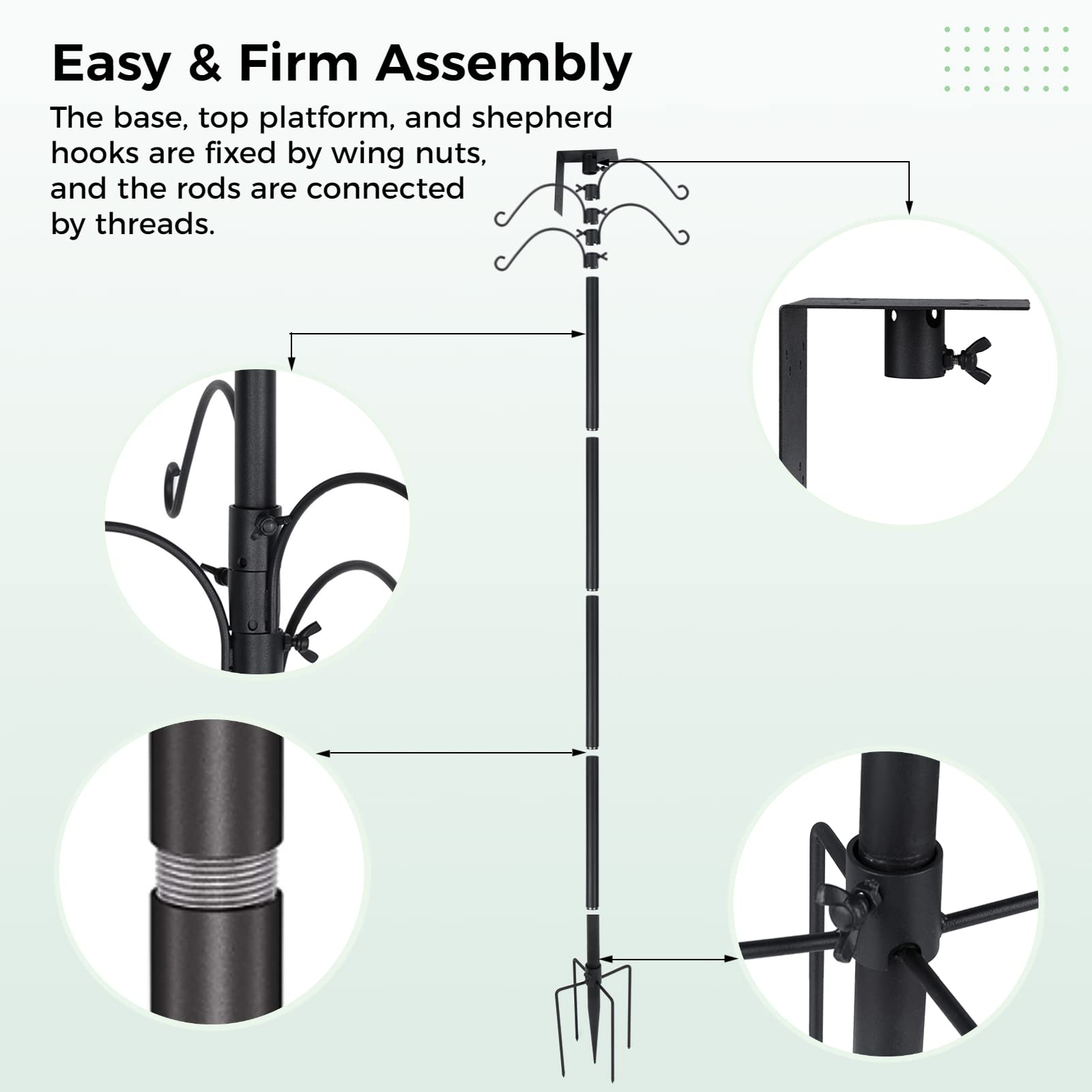 Easy & Firm Assembly

The base, top platform, and shepherd hooks are fixed by wing nuts, and the rods are connected by threads.