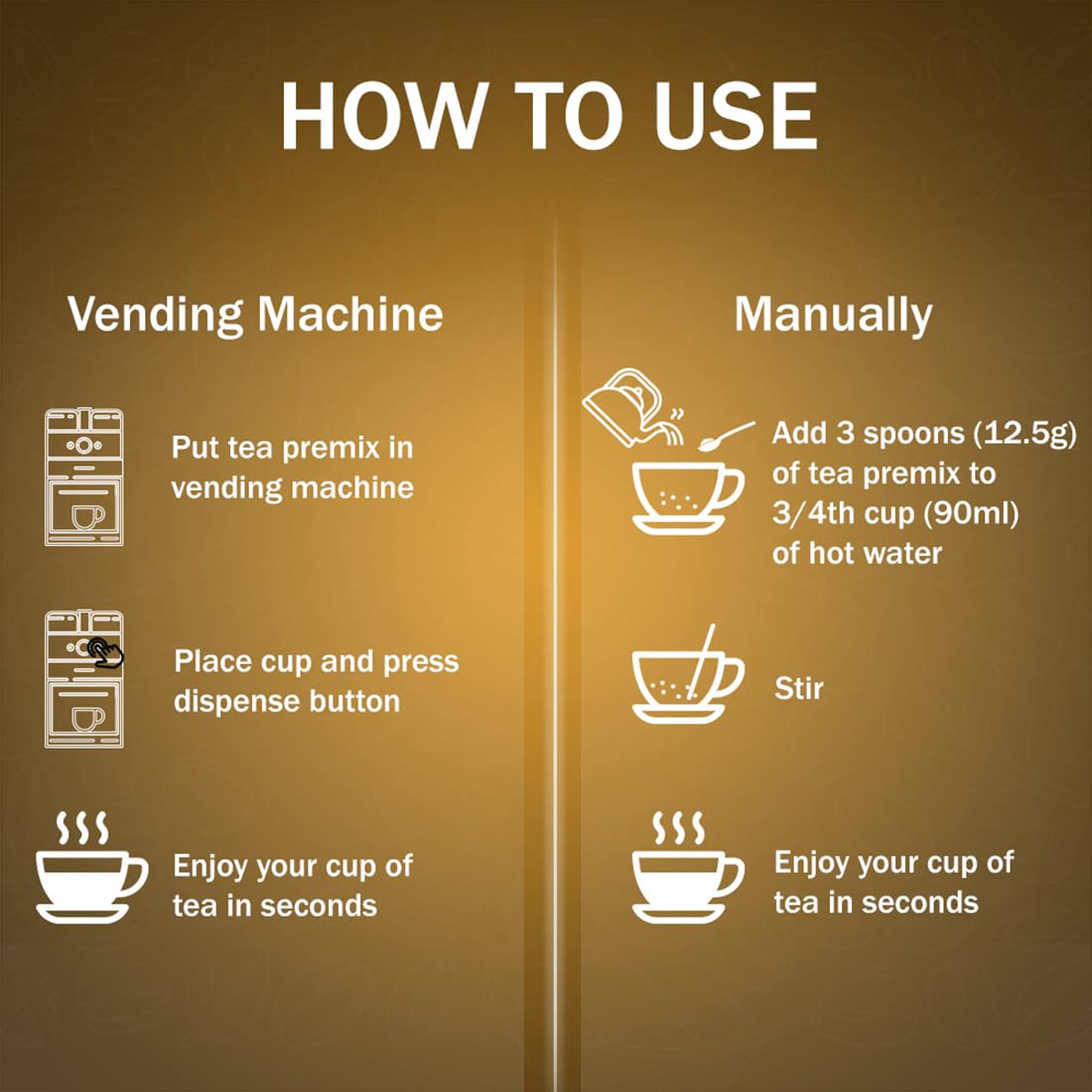 HOW TO USE

Vending Machine

Put tea premix in vending machine

Place cup and press dispense button

Enjoy your cup of tea in seconds

Manually

Add 3 spoons (12.5g) of tea premix to 3/4th cup (90ml) of hot water

Stir

Enjoy your cup of tea in seconds