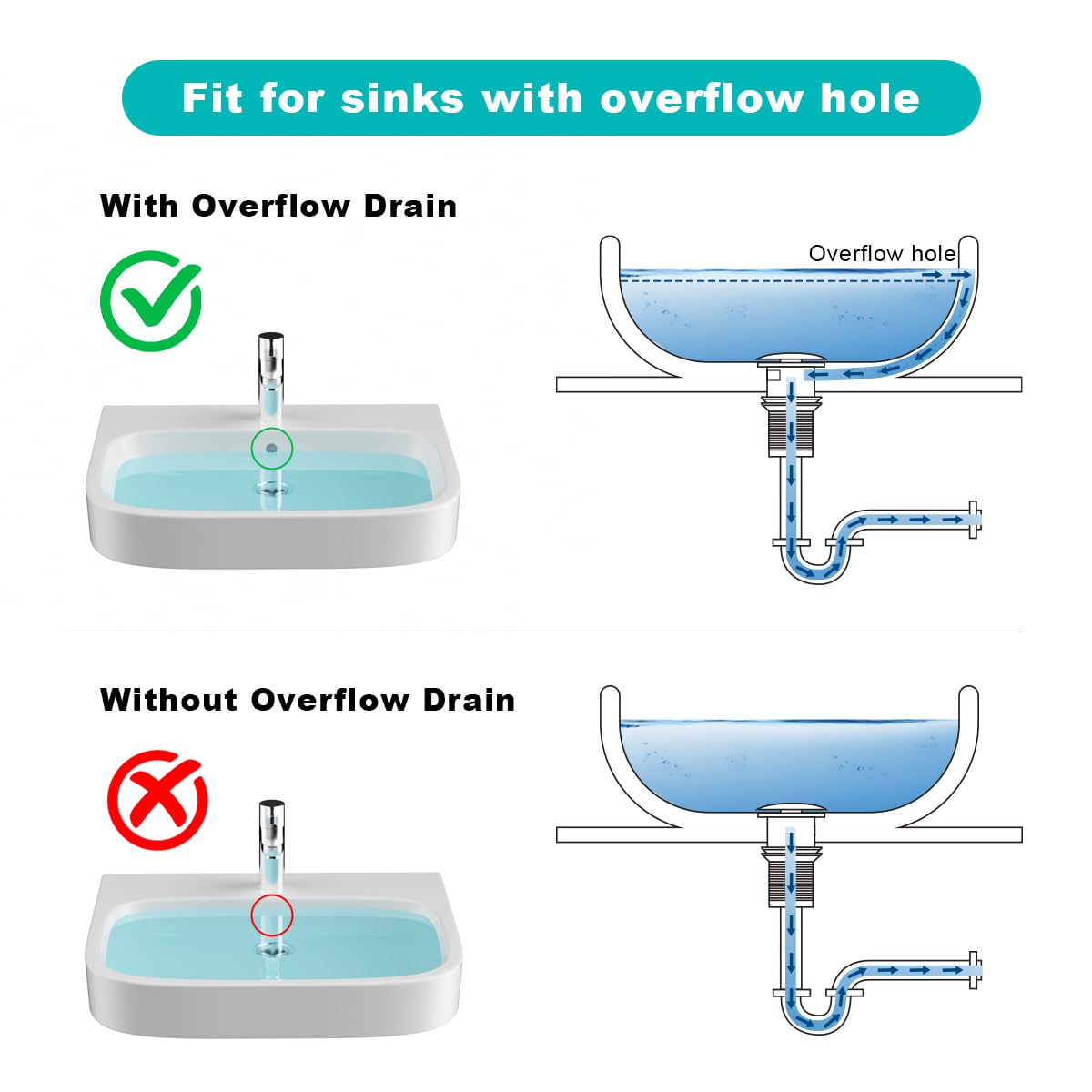 Fit for sinks with overflow hole

With Overflow Drain

Overflow hole

Without Overflow Drain