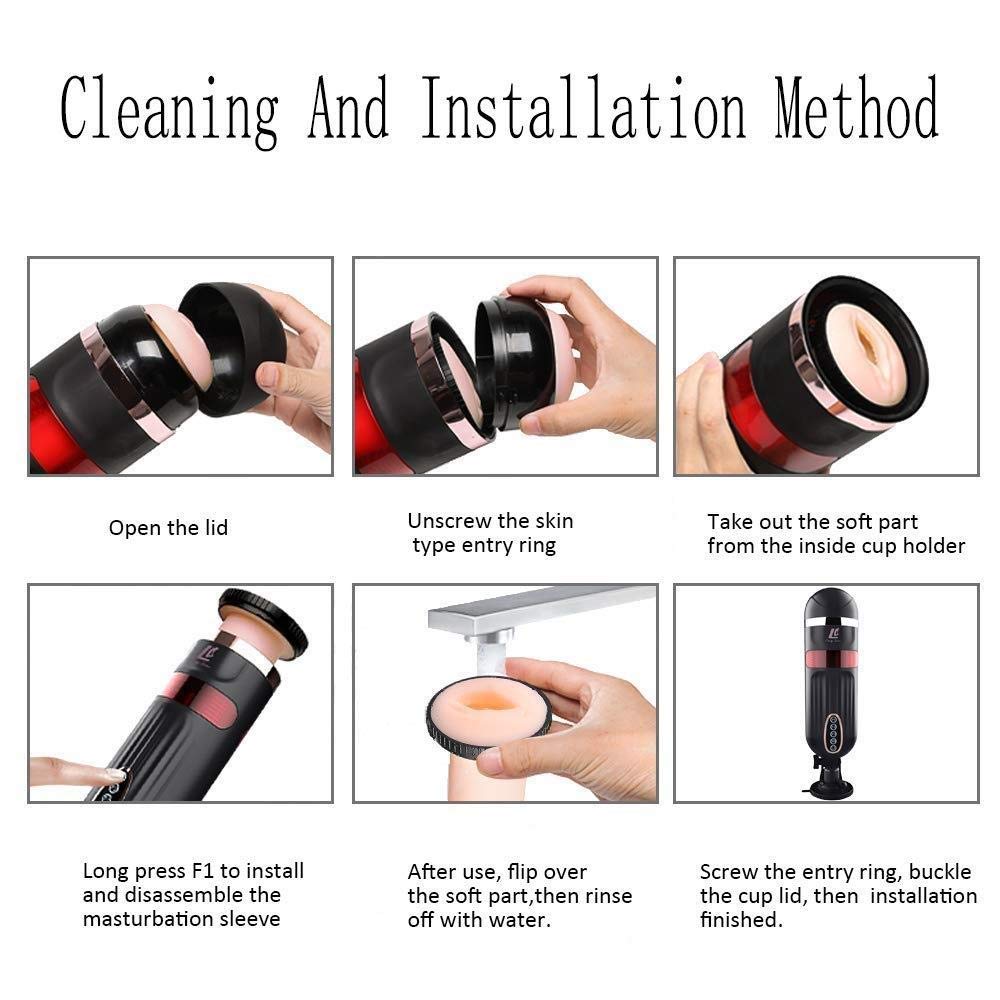 Cleaning And Installation Method

Open the lid

Unscrew the skin type entry ring

Take out the soft part from the inside cup holder

Long press F1 to install and disassemble the masturbation sleeve

After use, flip over the soft part,then rinse off with water.

Screw the entry ring, buckle the cup lid, then installation finished.