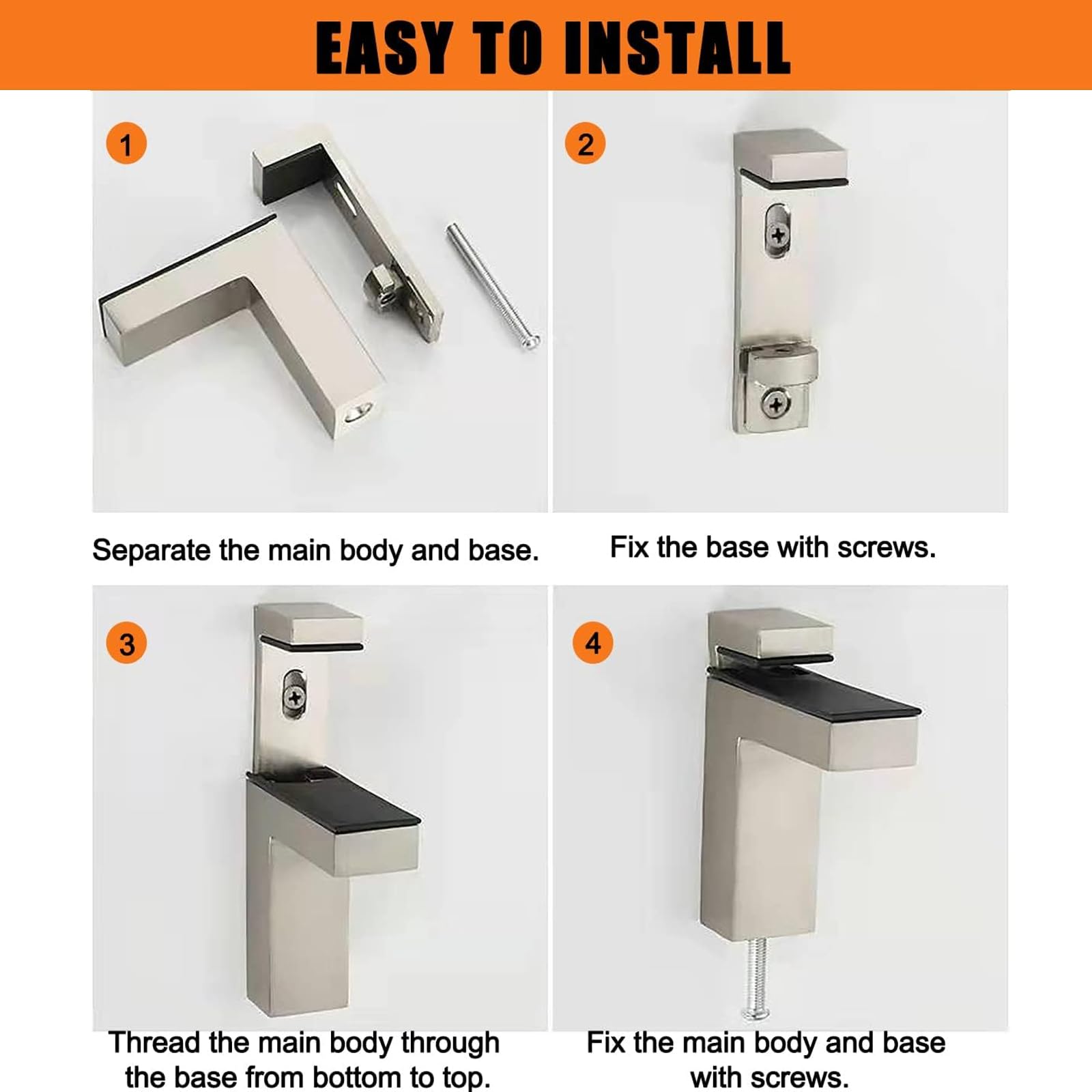 EASY TO INSTALL

1

Separate the main body and base.

2

Fix the base with screws.

3

Thread the main body through the base from bottom to top.

4

Fix the main body and base with screws.