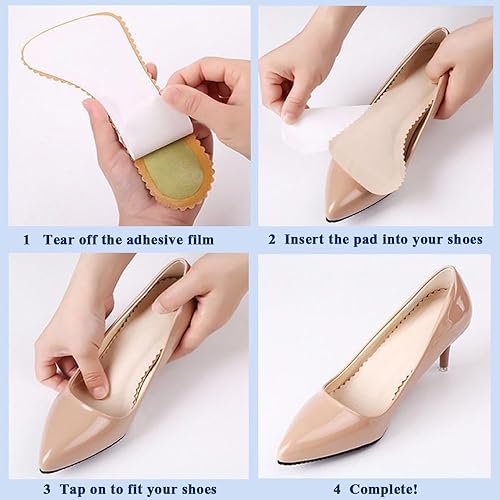 1 Tear off the adhesive film

2 Insert the pad into your shoes

3 Tap on to fit your shoes

4 Complete!