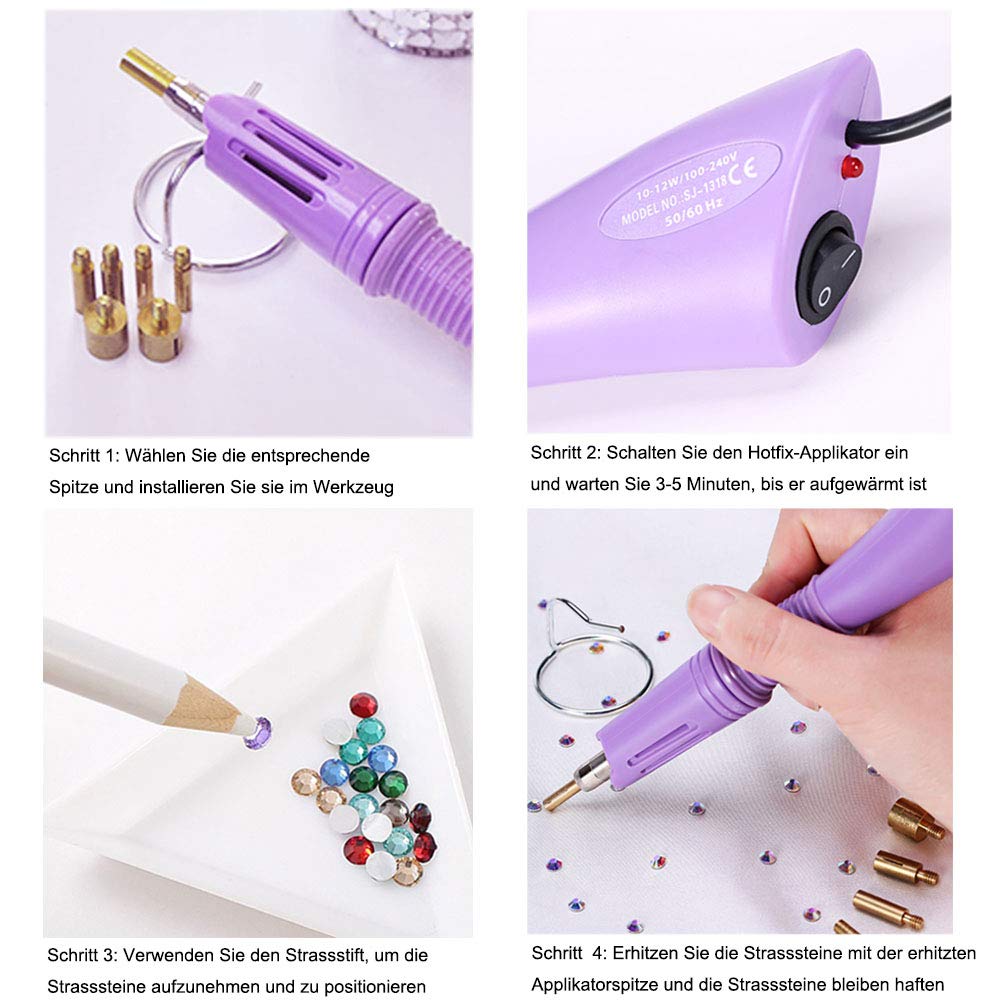 10-12W/100-240V
MODEL NO.:SJ-1318 CE
50/60 Hz

Schritt 1: Wählen Sie die entsprechende Spitze und installieren Sie sie im Werkzeug

Schritt 2: Schalten Sie den Hotfix-Applikator ein und warten Sie 3-5 Minuten, bis er aufgewärmt ist

Schritt 3: Verwenden Sie den Strassstift, um die Strasssteine aufzunehmen und zu positionieren

Schritt 4: Erhitzen Sie die Strasssteine mit der erhitzten Applikatorspitze und die Strasssteine bleiben haften