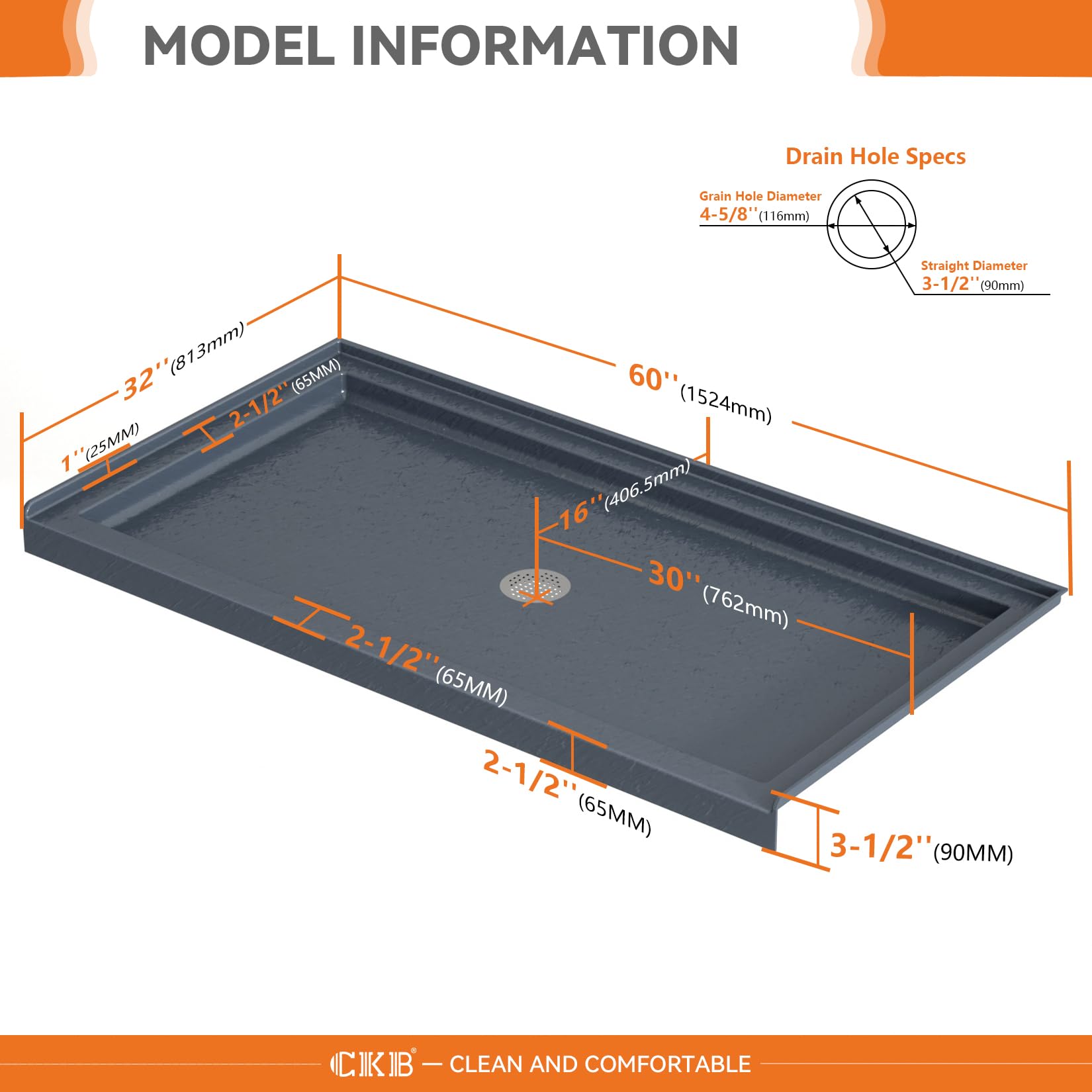 MODEL INFORMATION

Drain Hole Specs

Grain Hole Diameter
4-5/8''(116mm)

Straight Diameter
3-1/2''(90mm)

32''(813mm)

60''(1524mm)

2-1/2''(65MM)

1''(25MM)

16''(406.5mm)

30''(762mm)

2-1/2''(65MM)

2-1/2''(65MM)

3-1/2''(90MM)

CKB® — CLEAN AND COMFORTABLE